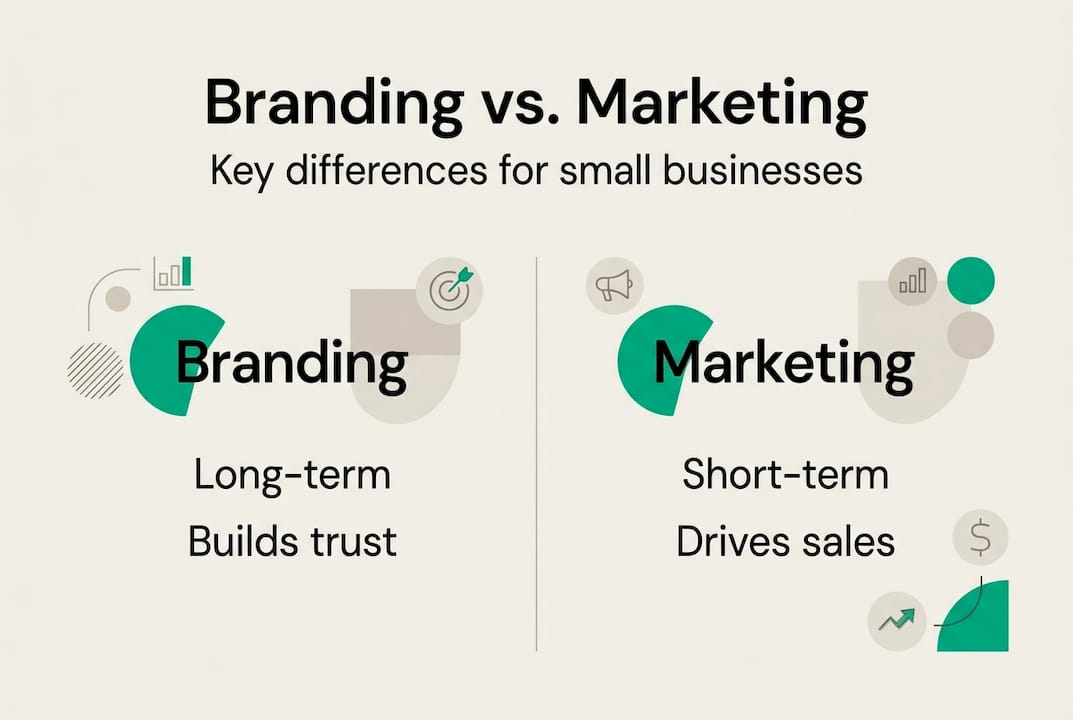 Branding vs. Marketing

Key differences for small businesses

Branding

Long-term

Builds trust

Marketing

Short-term

Drives sales

$