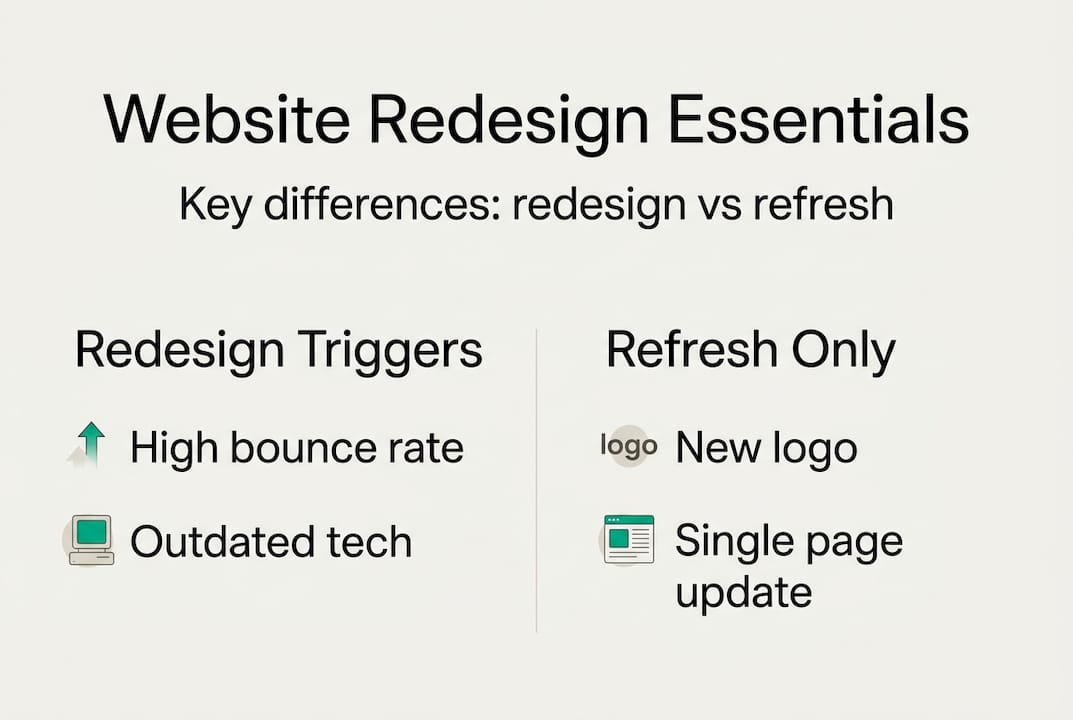 Website Redesign Essentials

Key differences: redesign vs refresh

Redesign Triggers

High bounce rate

Outdated tech

Refresh Only

logo New logo

Single page update