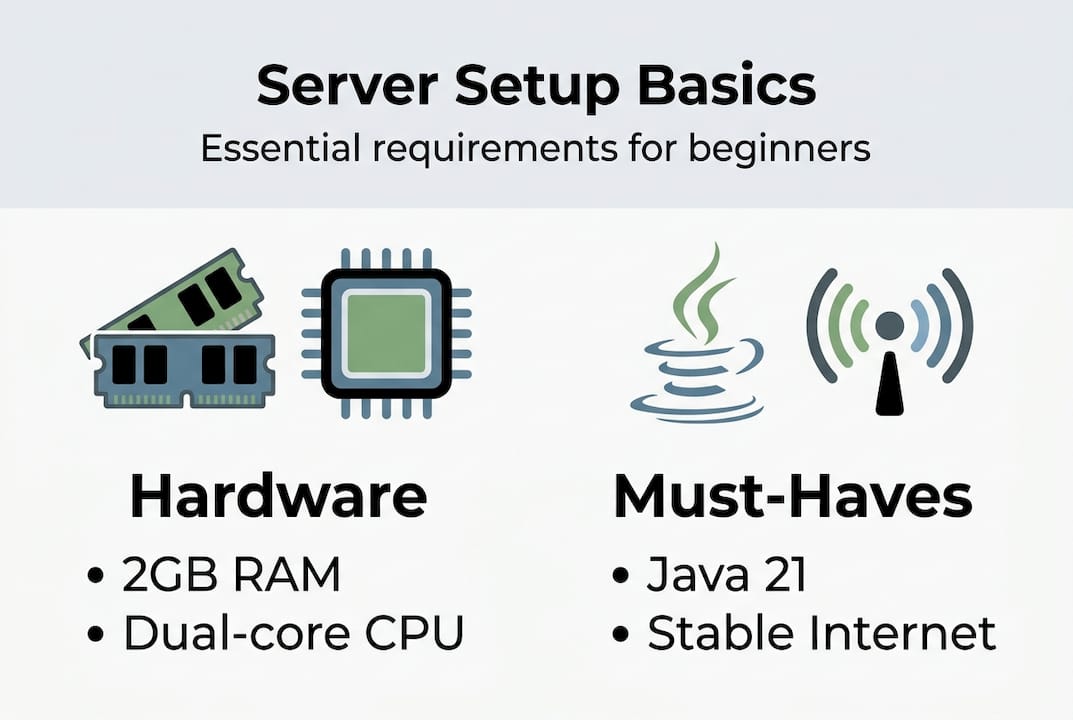 Server Setup Basics
Essential requirements for beginners

Hardware
• 2GB RAM
• Dual-core CPU

Must-Haves
• Java 21
• Stable Internet