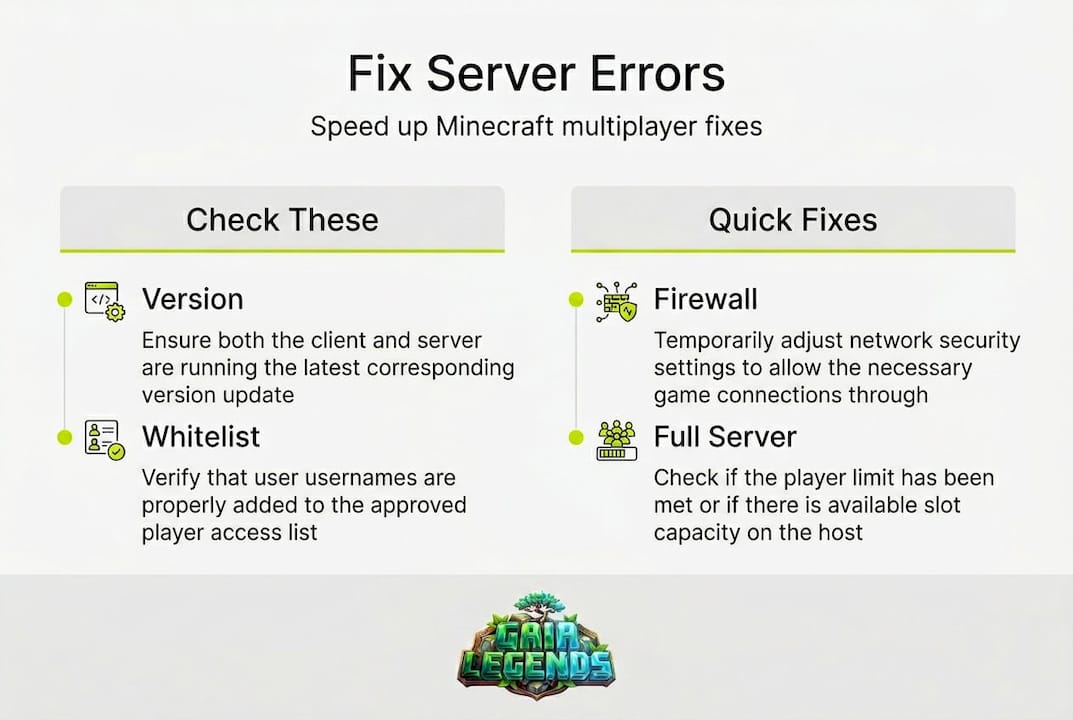 Fix Server Errors

Speed up Minecraft multiplayer fixes

Check These

Version

Ensure both the client and server are running the latest corresponding version update

Whitelist

Verify that user usernames are properly added to the approved player access list

Quick Fixes

Firewall

Temporarily adjust network security settings to allow the necessary game connections through

Full Server

Check if the player limit has been met or if there is available slot capacity on the host

GAIA LEGENDS