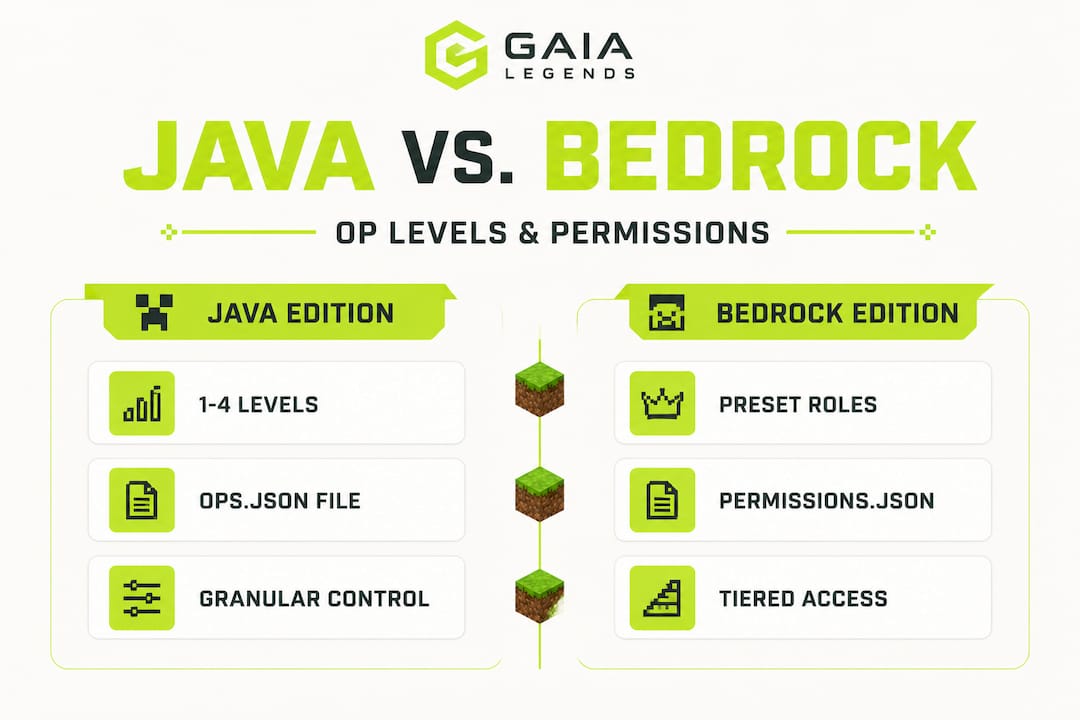 GAIA LEGENDS

JAVA VS. BEDROCK

OP LEVELS & PERMISSIONS

JAVA EDITION

1-4 LEVELS

OPS.JSON FILE

GRANULAR CONTROL

BEDROCK EDITION

PRESET ROLES

PERMISSIONS.JSON

TIERED ACCESS