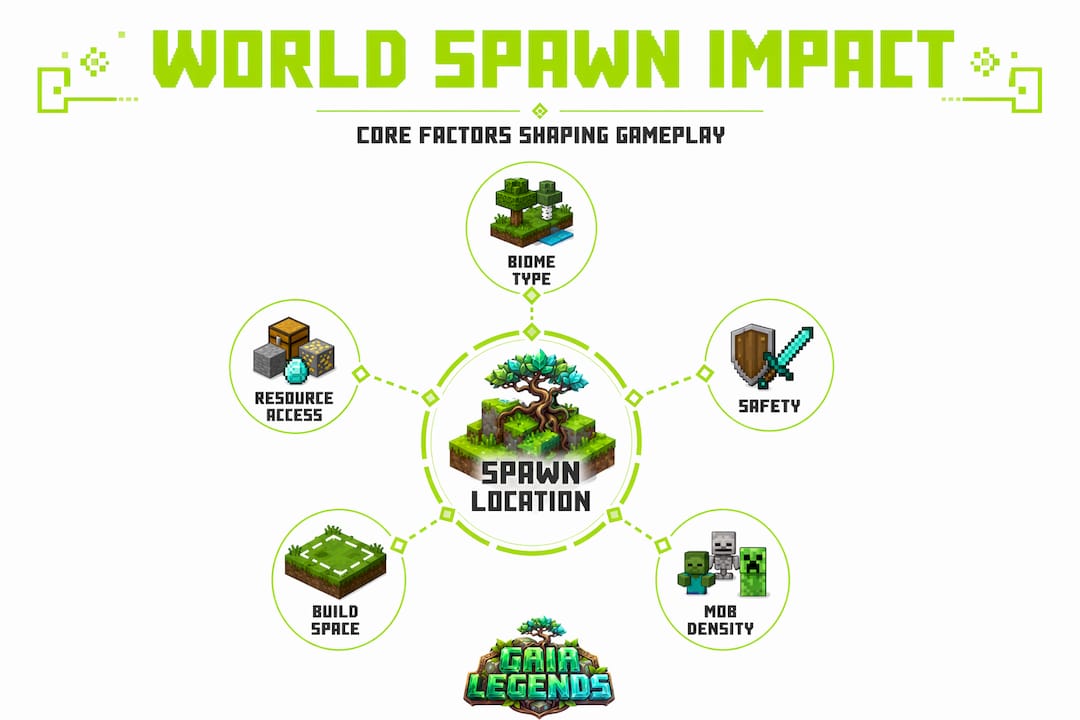 WORLD SPAWN IMPACT

CORE FACTORS SHAPING GAMEPLAY

BIOME TYPE

RESOURCE ACCESS

SAFETY

SPAWN LOCATION

BUILD SPACE

MOB DENSITY

GAIA LEGENDS