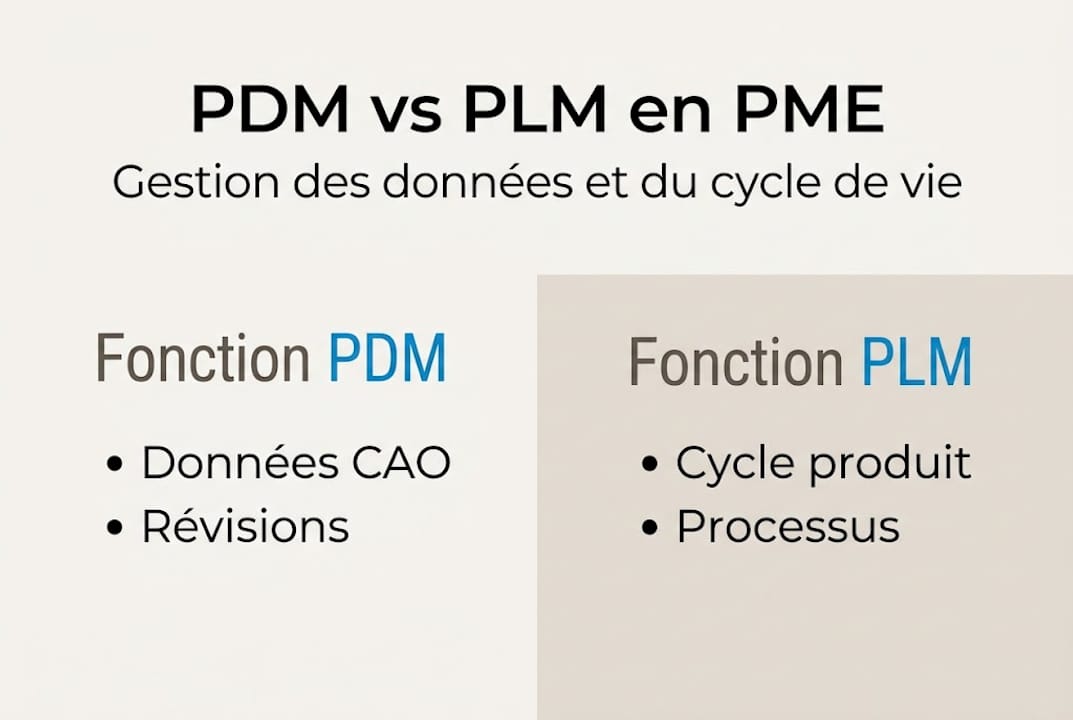 PDM vs PLM en PME
Gestion des données et du cycle de vie

Fonction PDM
• Données CAO
• Révisions

Fonction PLM
• Cycle produit
• Processus