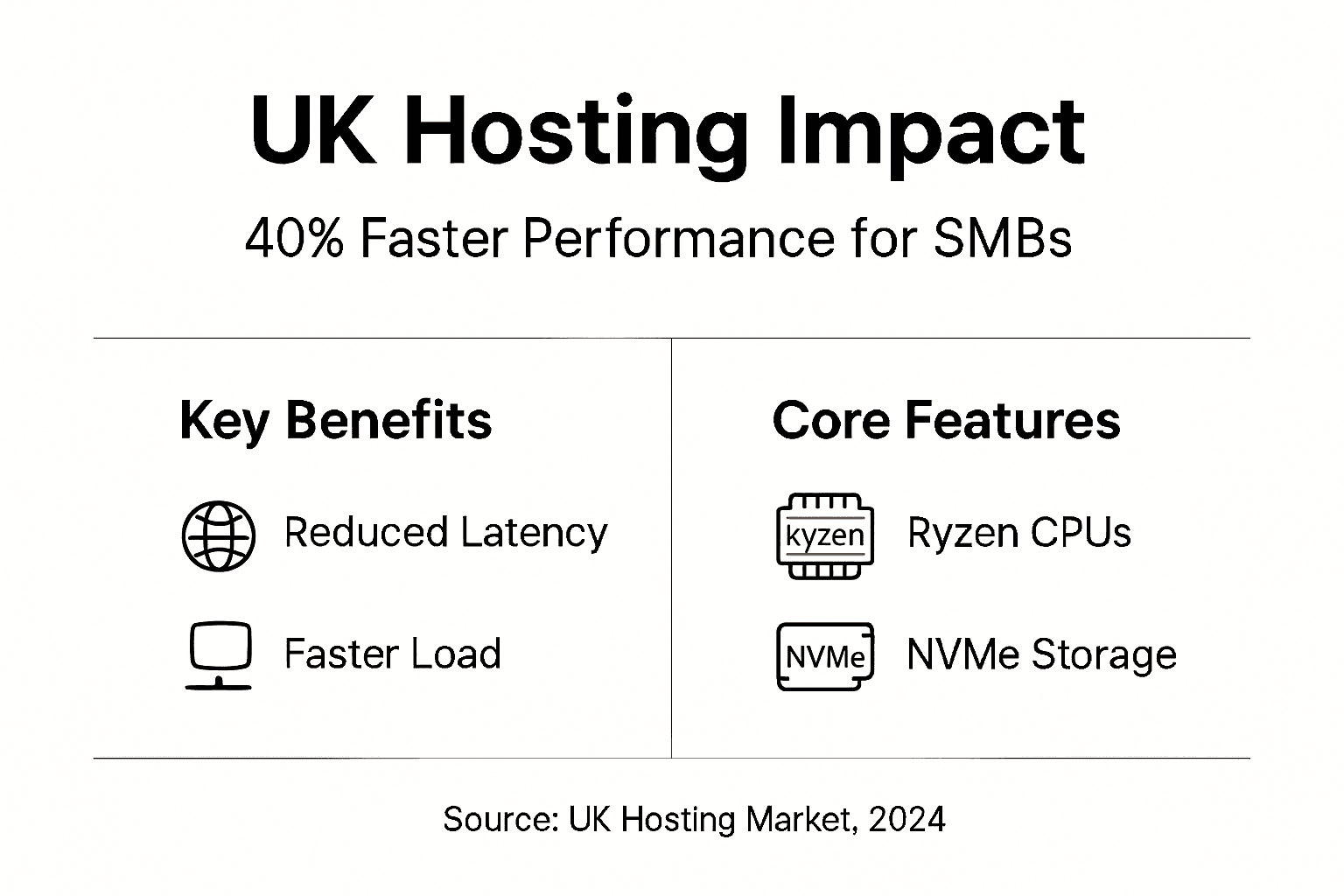 UK Hosting Impact

40% Faster Performance for SMBs

Key Benefits

Reduced Latency

Faster Load

Core Features

kyzen

Ryzen CPUs

NVMe

NVMe Storage

Source: UK Hosting Market, 2024