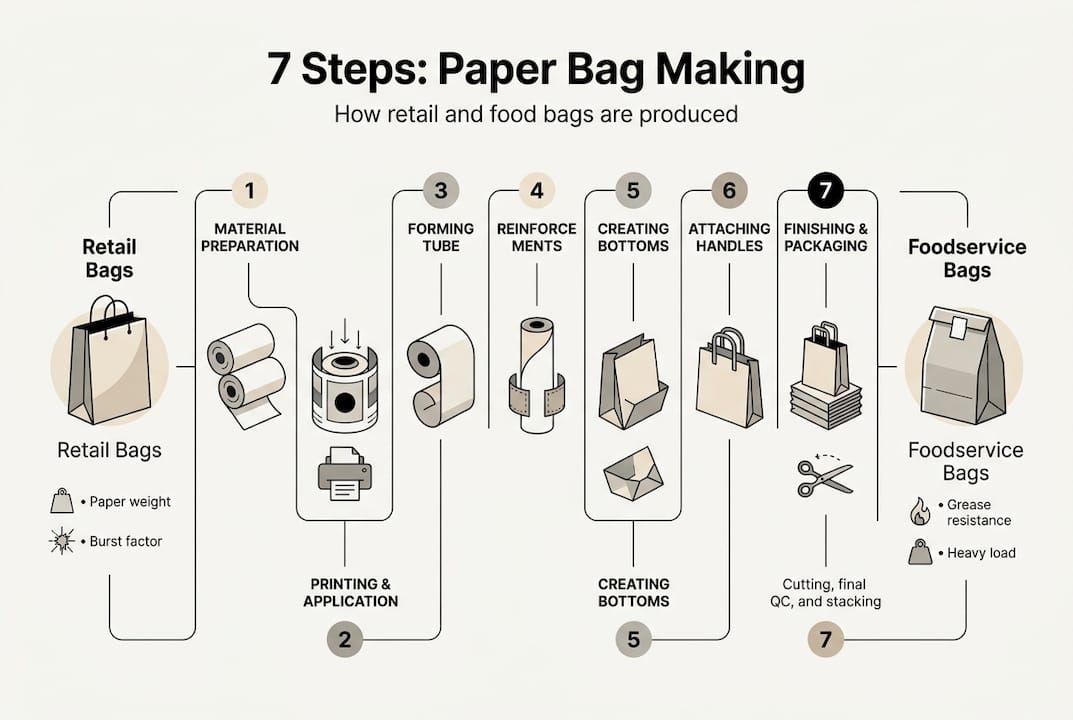 7 Steps: Paper Bag Making

How retail and food bags are produced

Retail Bags

Retail Bags

• Paper weight

• Burst factor

1
MATERIAL PREPARATION

PRINTING & APPLICATION
2

3
FORMING TUBE

4
REINFORCE MENTS

5
CREATING BOTTOMS

CREATING BOTTOMS
5

6
ATTACHING HANDLES

7
FINISHING & PACKAGING

Cutting, final QC, and stacking
7

Foodservice Bags

Foodservice Bags

• Grease resistance

• Heavy load