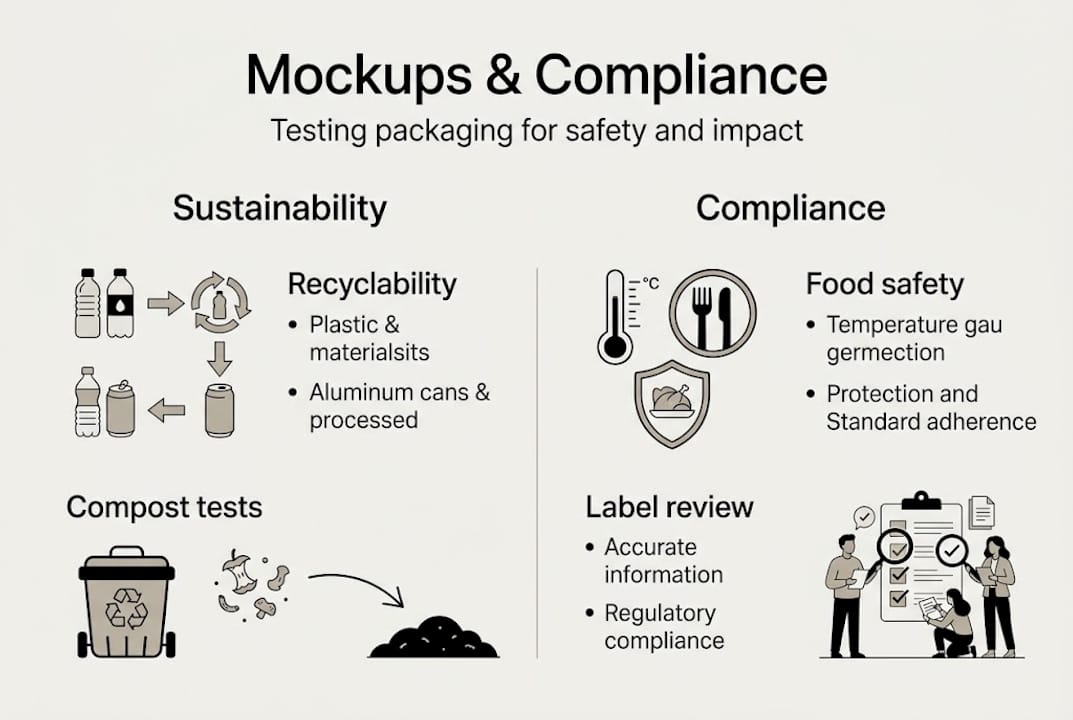 Mockups & Compliance

Testing packaging for safety and impact

Sustainability

Recyclability

• Plastic & materialsits

• Aluminum cans & processed

Compost tests

Compliance

°C

Food safety

• Temperature gau germection

• Protection and Standard adherence

Label review

• Accurate information

• Regulatory compliance