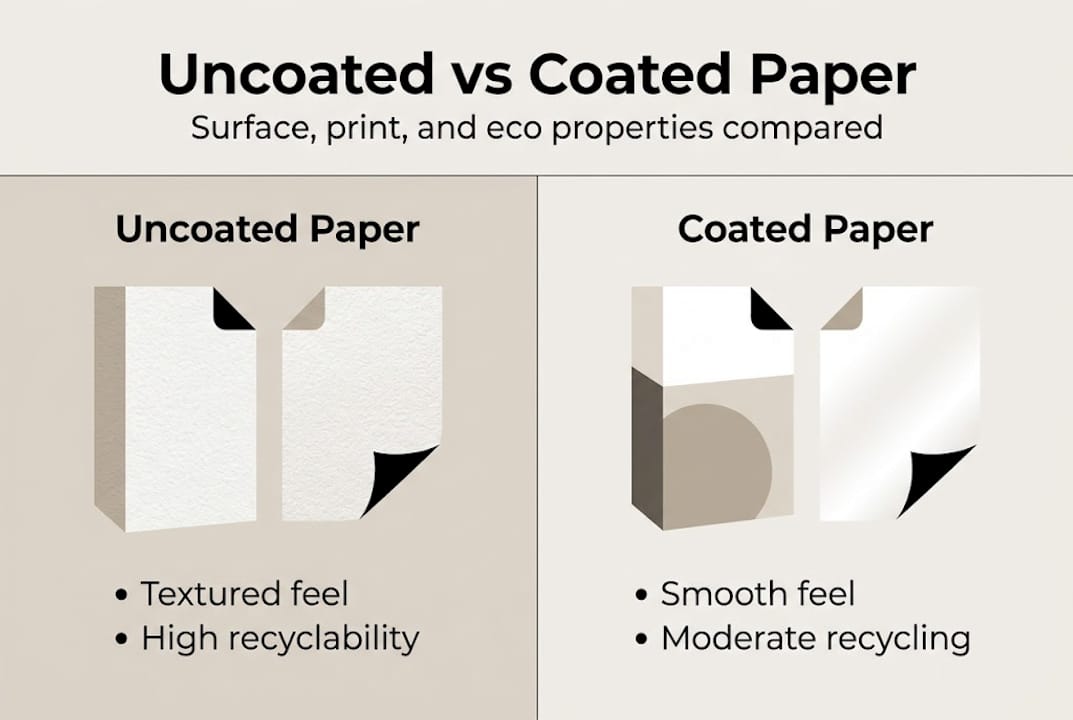 Uncoated vs Coated Paper

Surface, print, and eco properties compared

Uncoated Paper

• Textured feel
• High recyclability

Coated Paper

• Smooth feel
• Moderate recycling