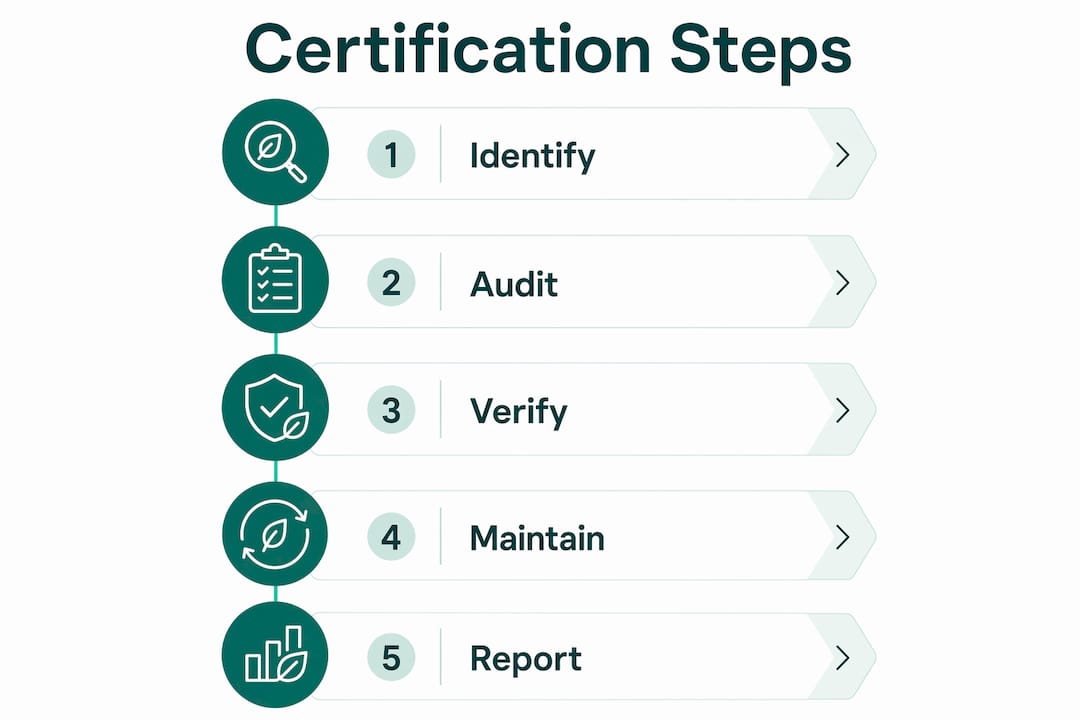 Certification Steps

1 Identify

2 Audit

3 Verify

4 Maintain

5 Report