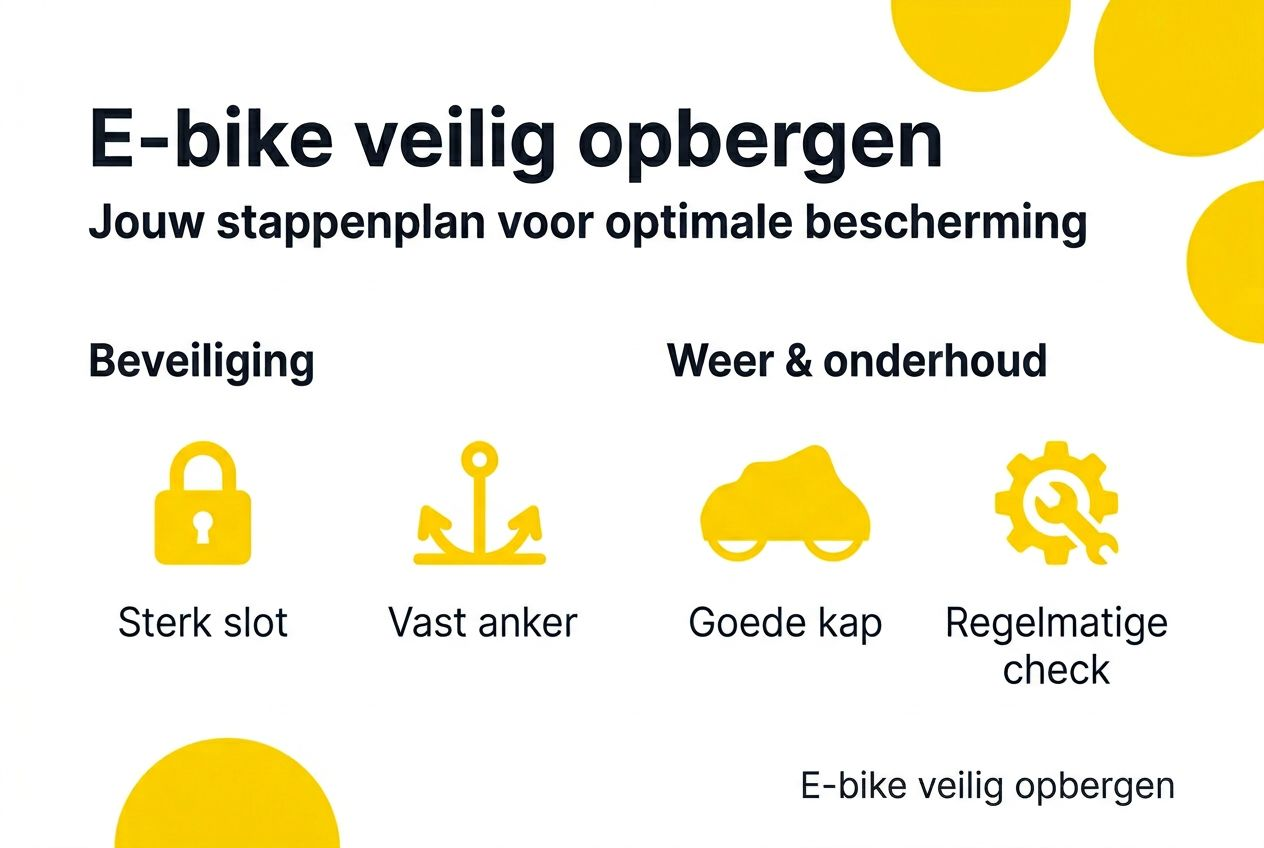 E-bike veilig opbergen
Jouw stappenplan voor optimale bescherming

Beveiliging

Sterk slot

Vast anker

Weer & onderhoud

Goede kap

Regelmatige check

E-bike veilig opbergen