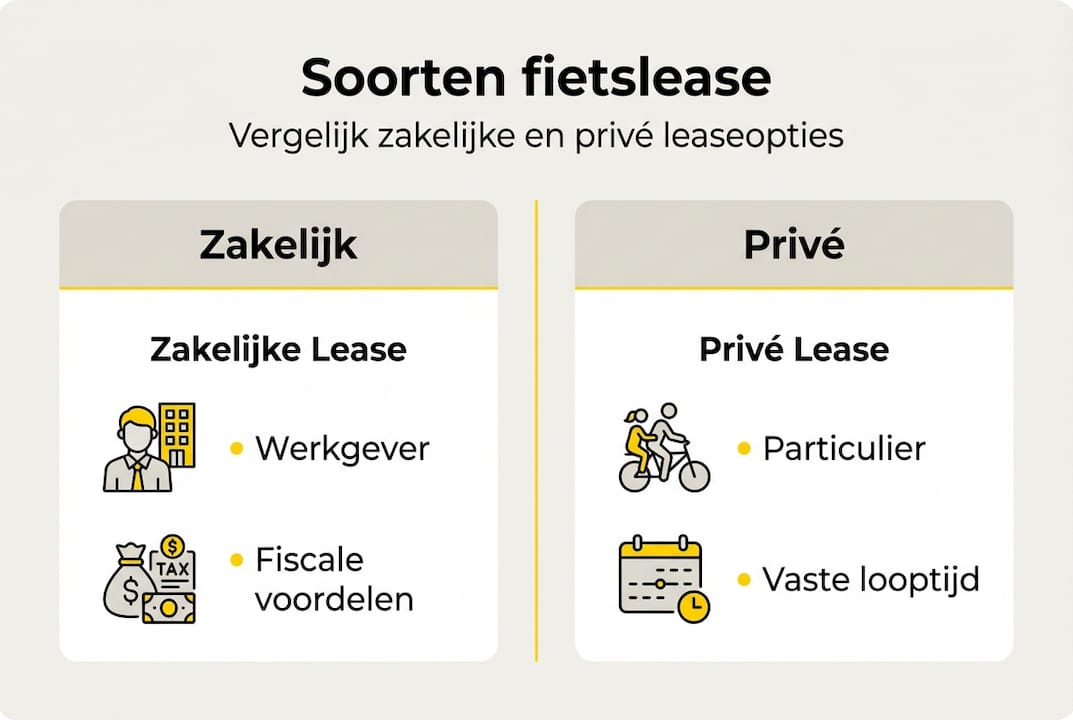 Soorten fietslease
Vergelijk zakelijke en privé leaseopties

Zakelijk

Zakelijke Lease

TAX

• Werkgever

• Fiscale voordelen

Privé

Privé Lease

• Particulier

• Vaste looptijd