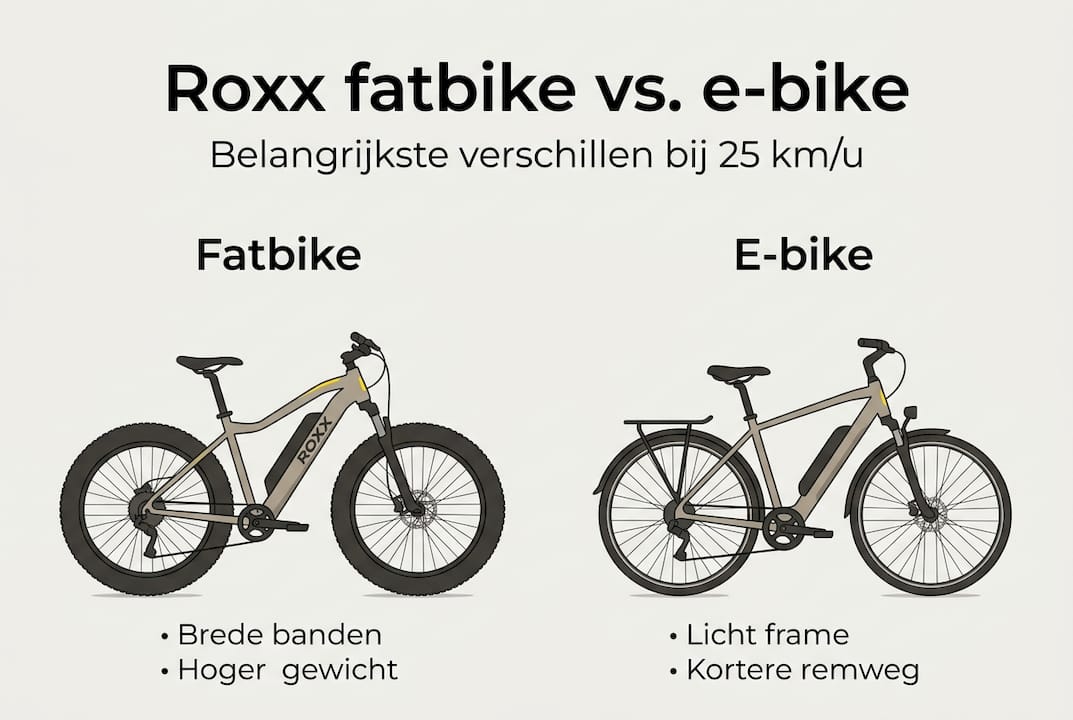 Roxx fatbike vs. e-bike

Belangrijkste verschillen bij 25 km/u

Fatbike

ROXX

• Brede banden
• Hoger gewicht

E-bike

• Licht frame
• Kortere remweg