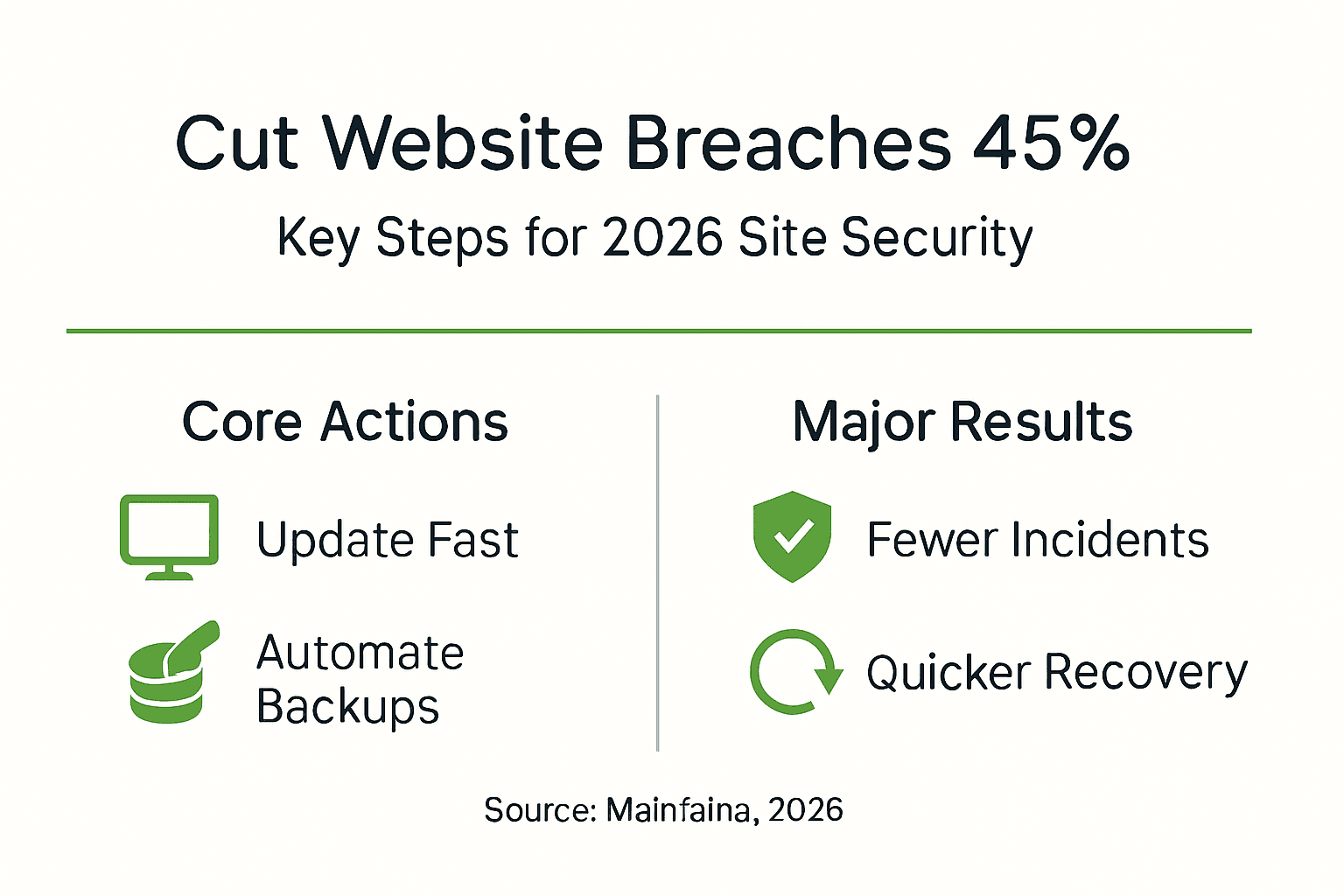 Cut Website Breaches 45%
Key Steps for 2026 Site Security

Core Actions

Update Fast

Automate Backups

Major Results

Fewer Incidents

Quicker Recovery

Source: Mainfaina, 2026