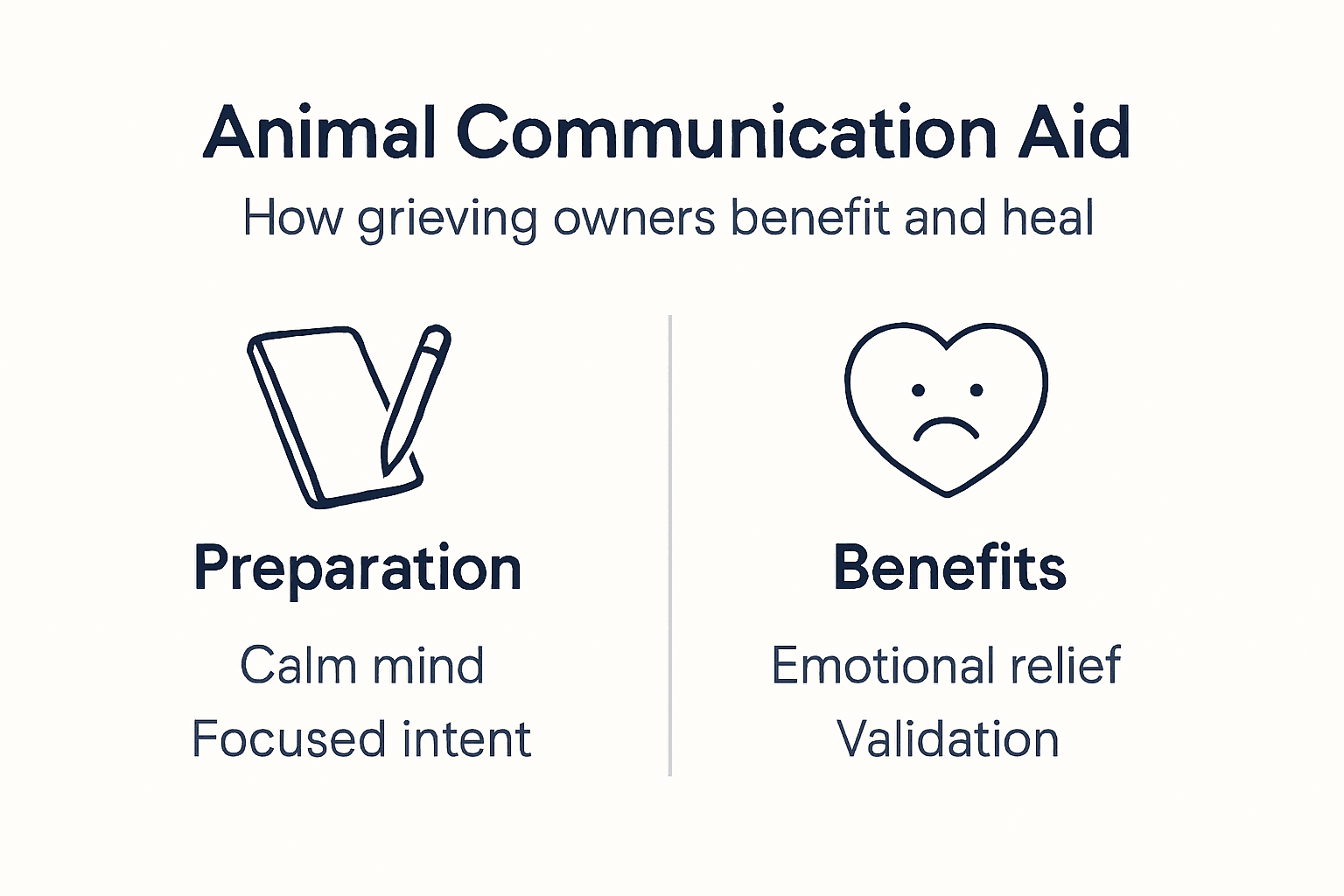 Animal Communication Aid
How grieving owners benefit and heal

Preparation
Calm mind
Focused intent

Benefits
Emotional relief
Validation