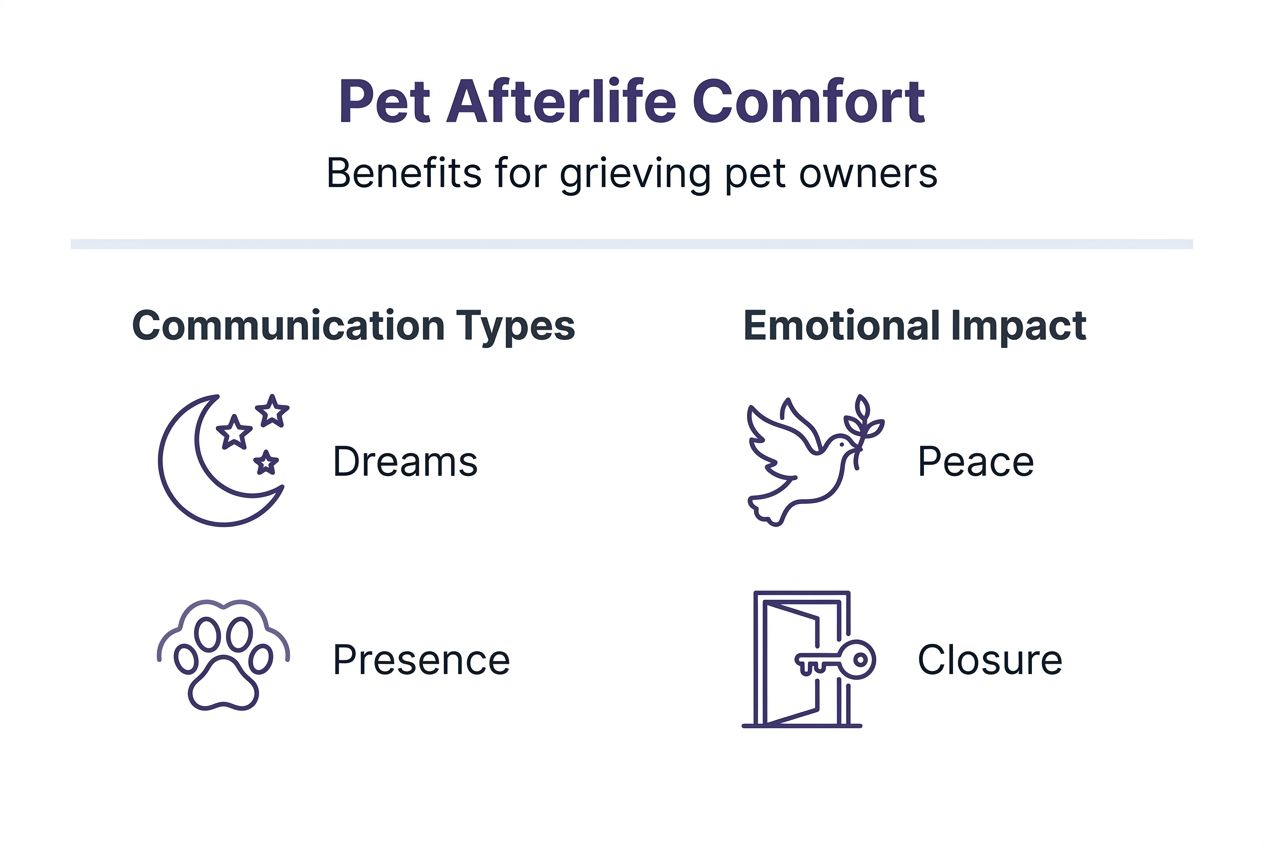 Pet Afterlife Comfort

Benefits for grieving pet owners

Communication Types

Dreams

Presence

Emotional Impact

Peace

Closure