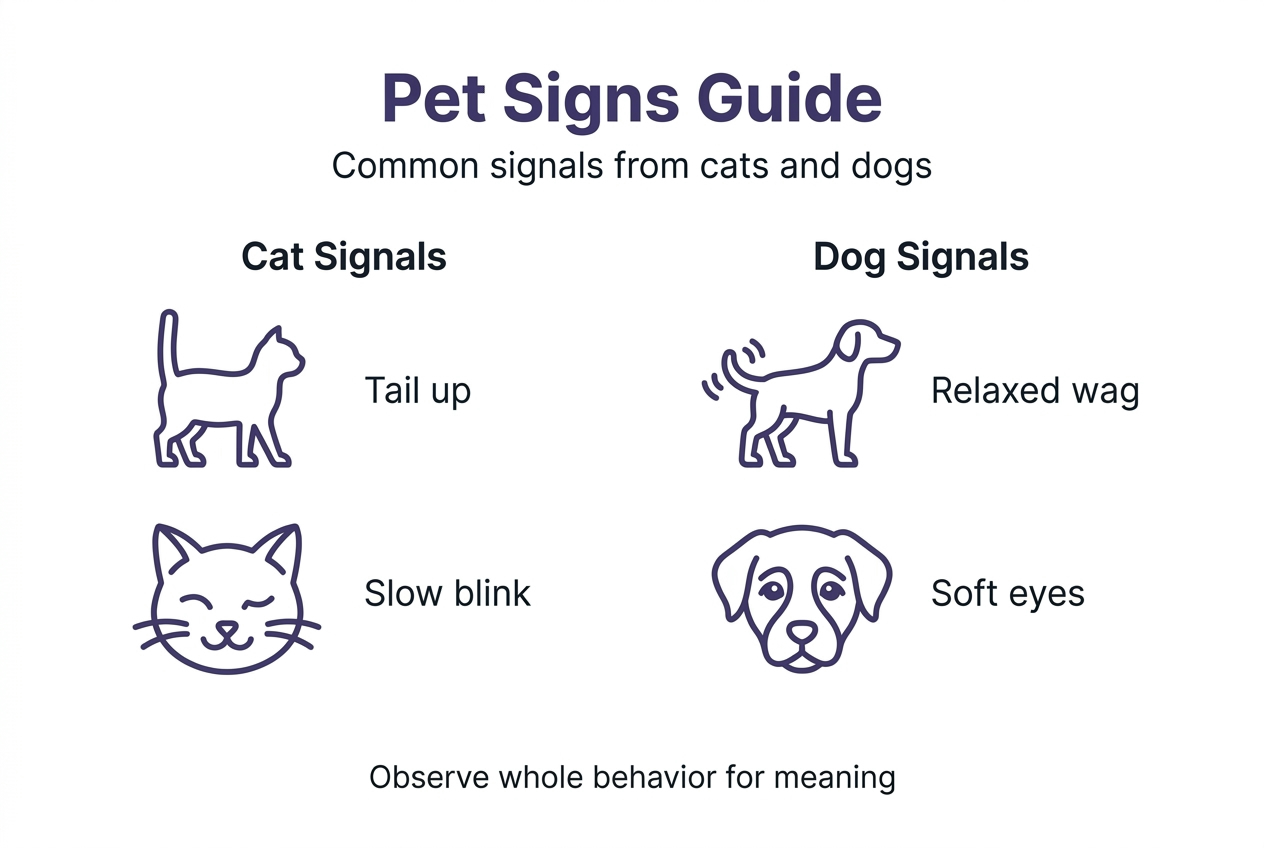 Pet Signs Guide

Common signals from cats and dogs

Cat Signals

Tail up

Slow blink

Dog Signals

Relaxed wag

Soft eyes

Observe whole behavior for meaning