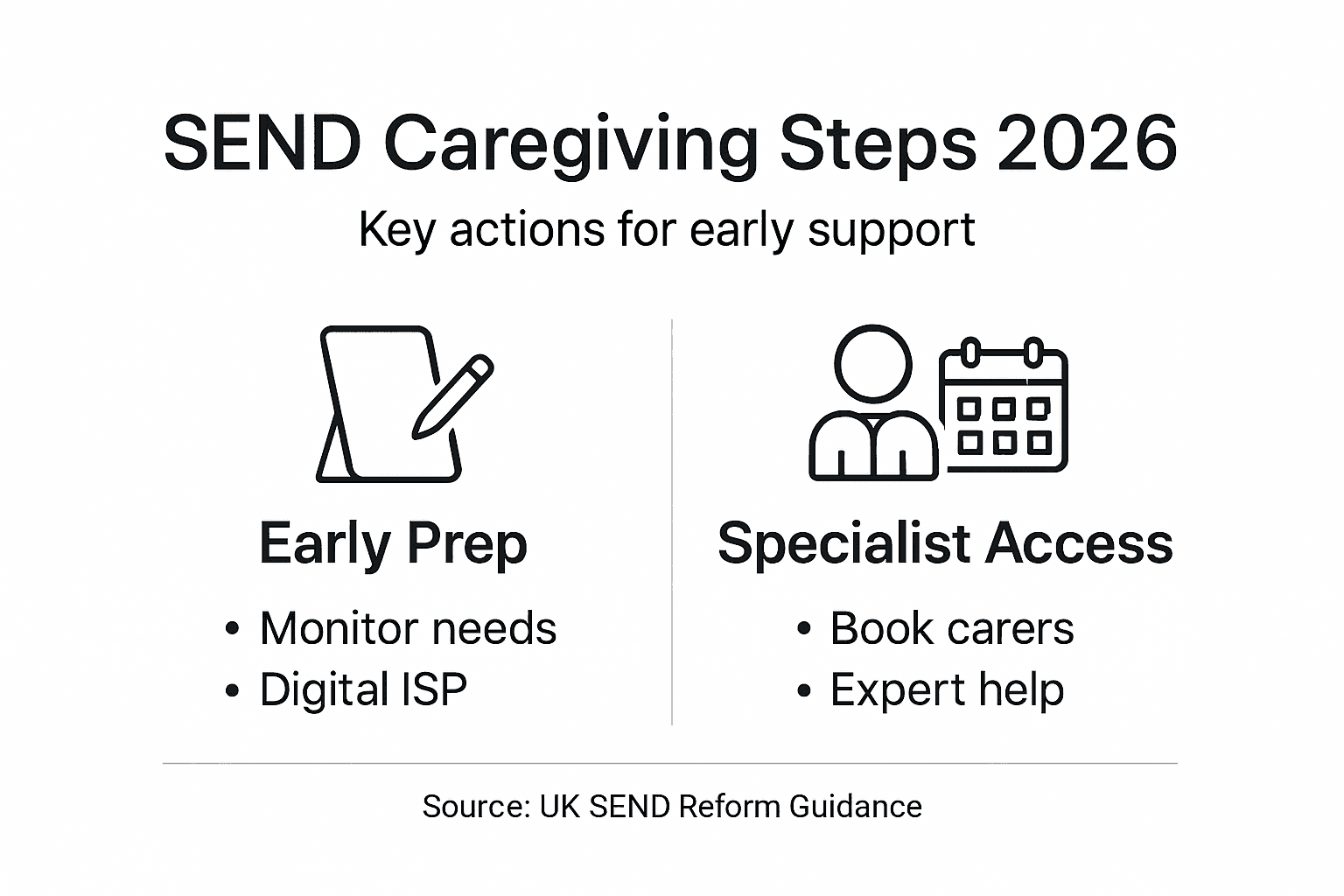 SEND Caregiving Steps 2026

Key actions for early support

Early Prep

• Monitor needs
• Digital ISP

Specialist Access

• Book carers
• Expert help

Source: UK SEND Reform Guidance