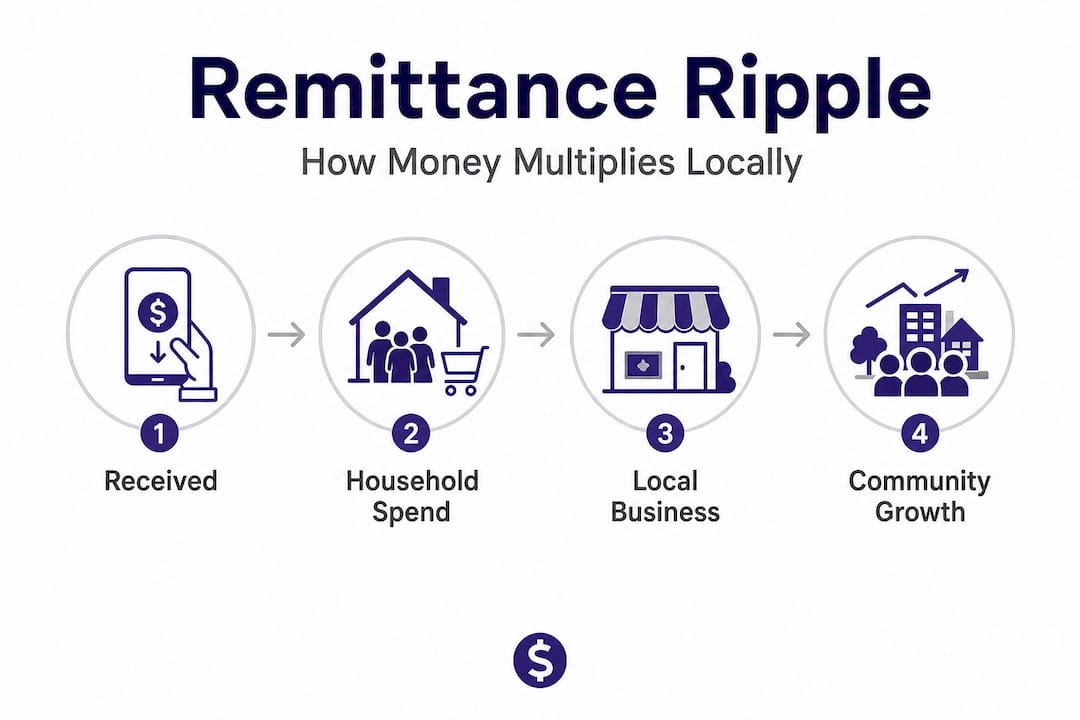 Remittance Ripple

How Money Multiplies Locally

$

1
Received

2
Household Spend

3
Local Business

4
Community Growth

$