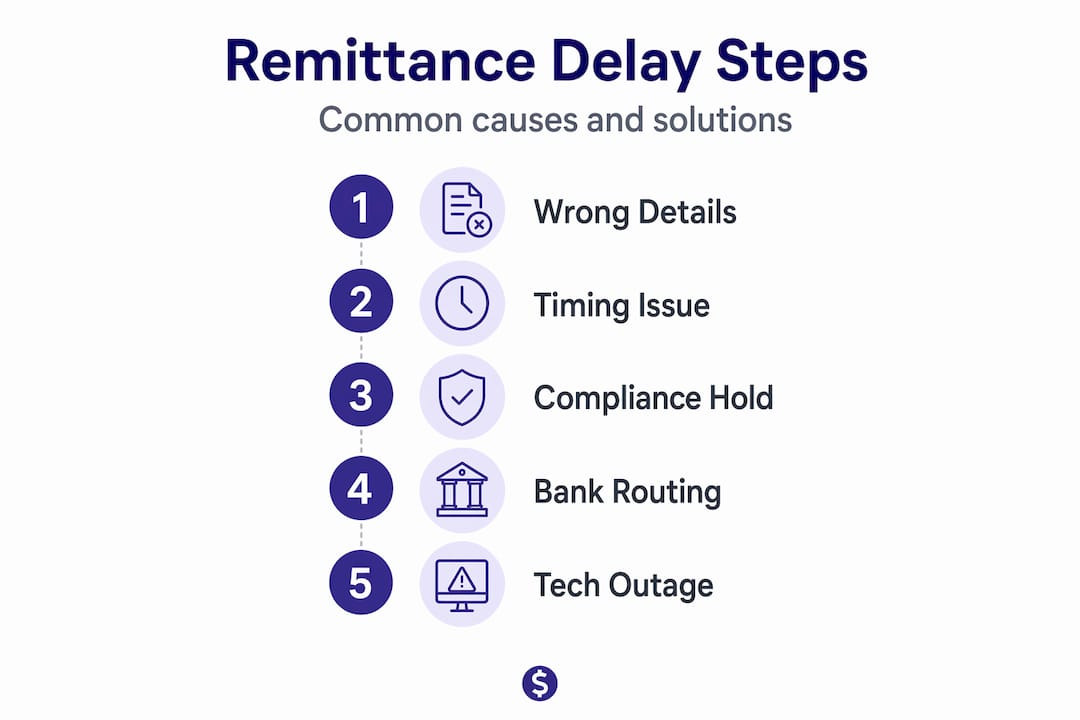 Remittance Delay Steps

Common causes and solutions

1 Wrong Details

2 Timing Issue

3 Compliance Hold

4 Bank Routing

5 Tech Outage

$