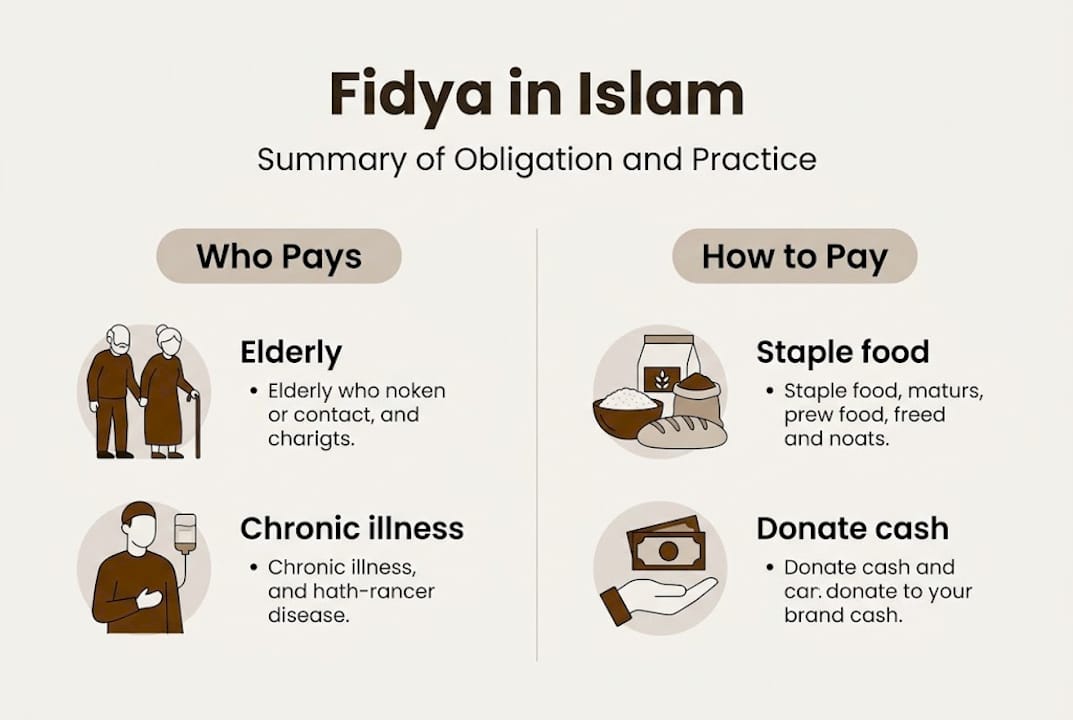 Fidya in Islam

Summary of Obligation and Practice

Who Pays

Elderly

• Elderly who noken or contact, and charigts.

Chronic illness

• Chronic illness, and hath-rancer disease.

How to Pay

Staple food

• Staple food, maturs, prew food, freed and noats.

Donate cash

• Donate cash and car. donate to your brand cash.