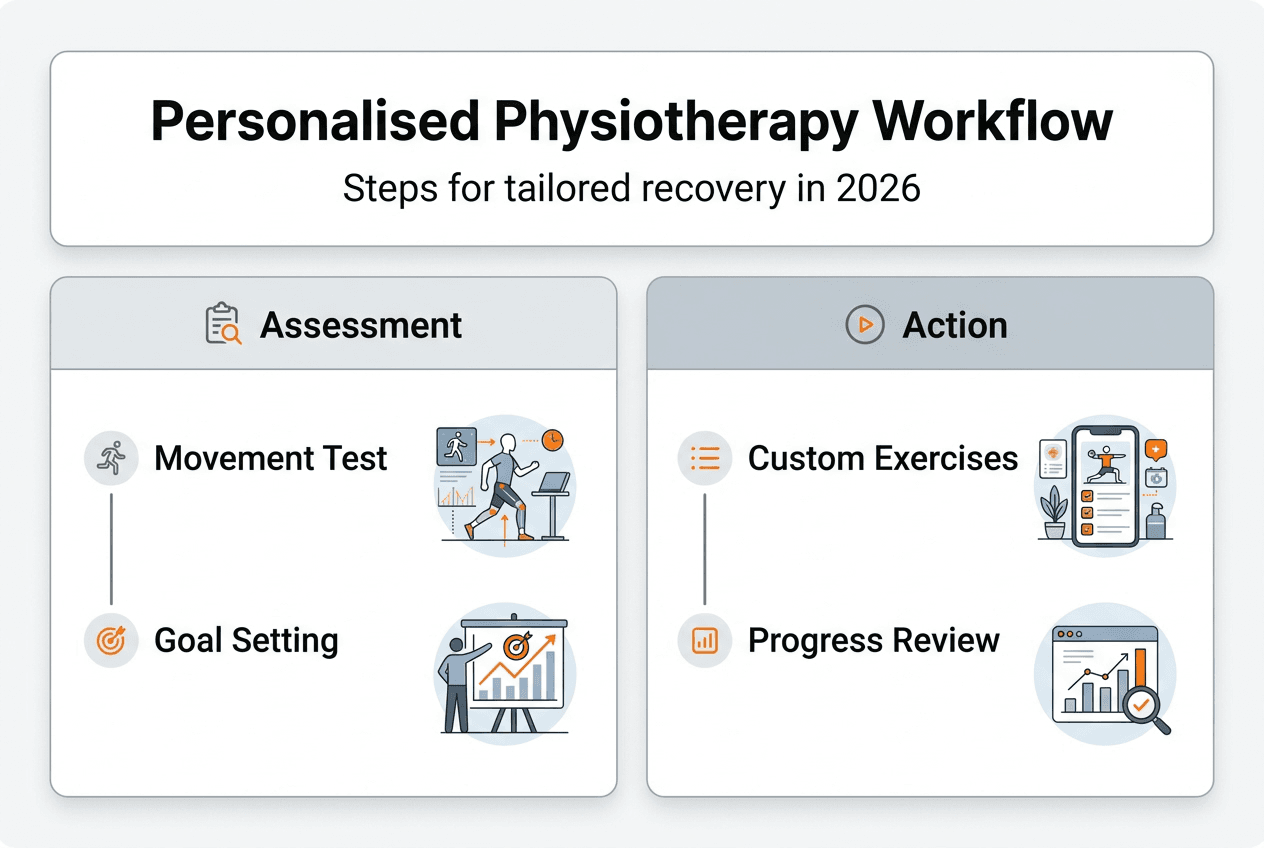 Personalised Physiotherapy Workflow

Steps for tailored recovery in 2026

Assessment

Movement Test

Goal Setting

Action

Custom Exercises

Progress Review