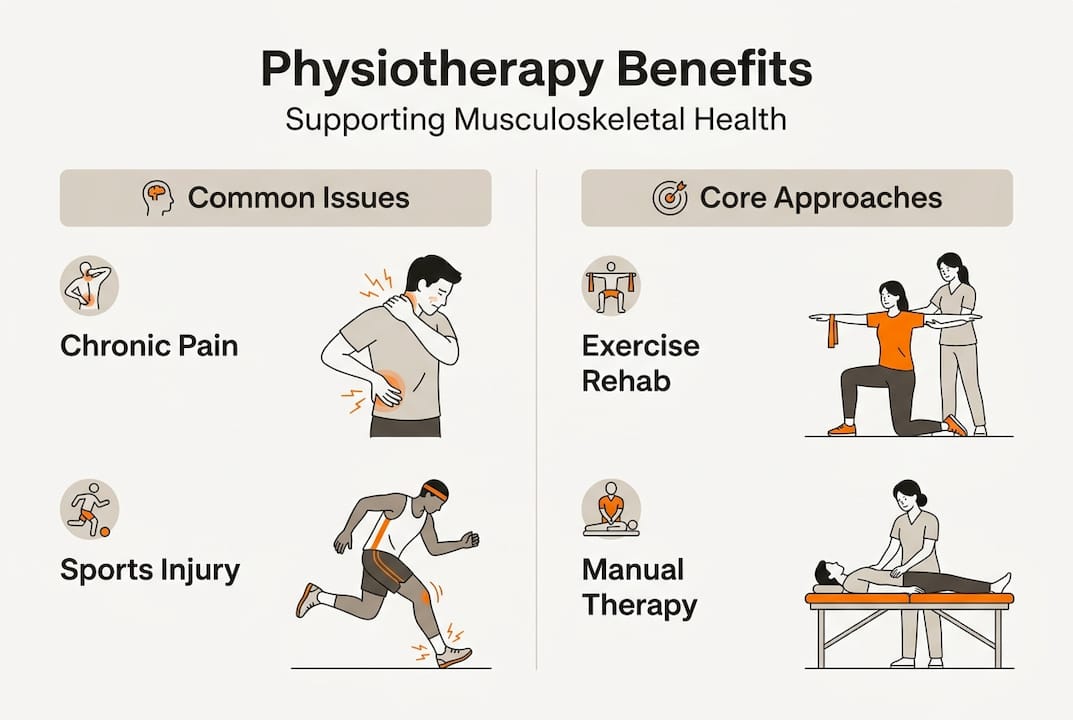 Physiotherapy Benefits
Supporting Musculoskeletal Health

Common Issues

Chronic Pain

Sports Injury

Core Approaches

Exercise Rehab

Manual Therapy