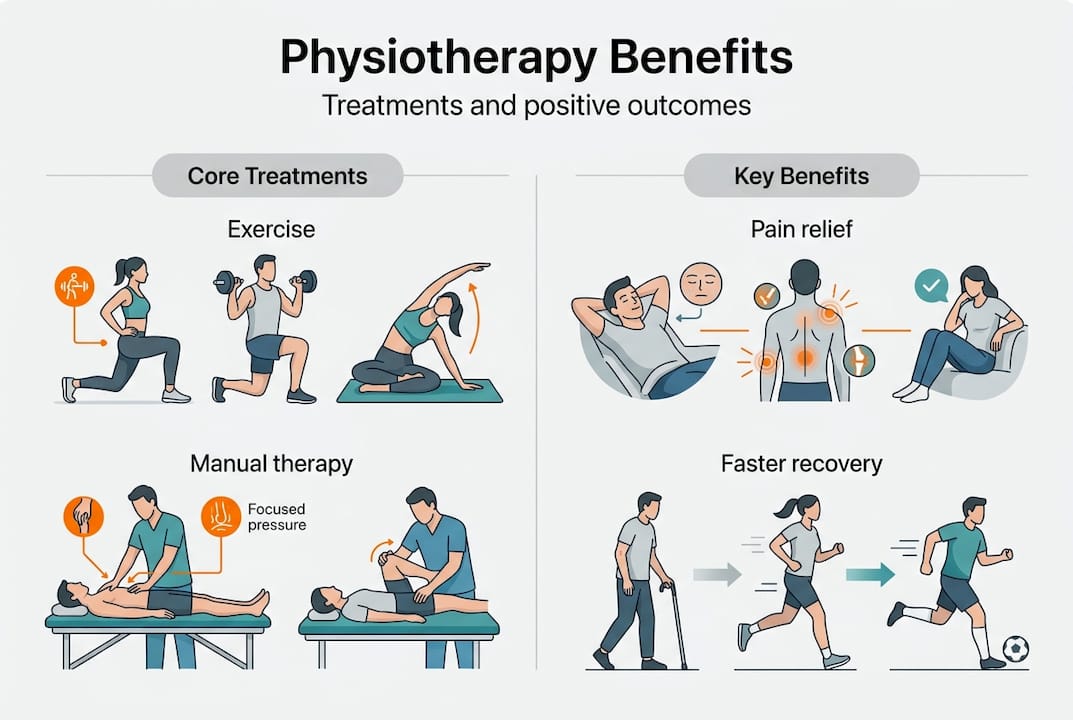 Physiotherapy Benefits

Treatments and positive outcomes

Core Treatments

Exercise

Manual therapy

Focused pressure

Key Benefits

Pain relief

Faster recovery