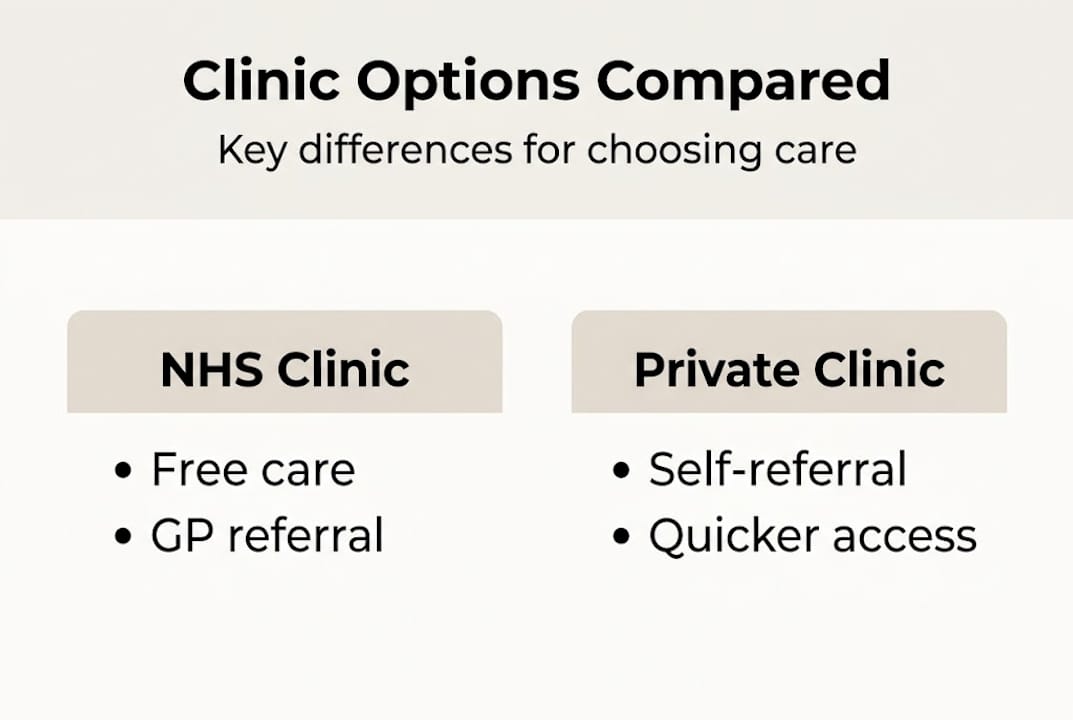 Clinic Options Compared

Key differences for choosing care

NHS Clinic

• Free care
• GP referral

Private Clinic

• Self-referral
• Quicker access