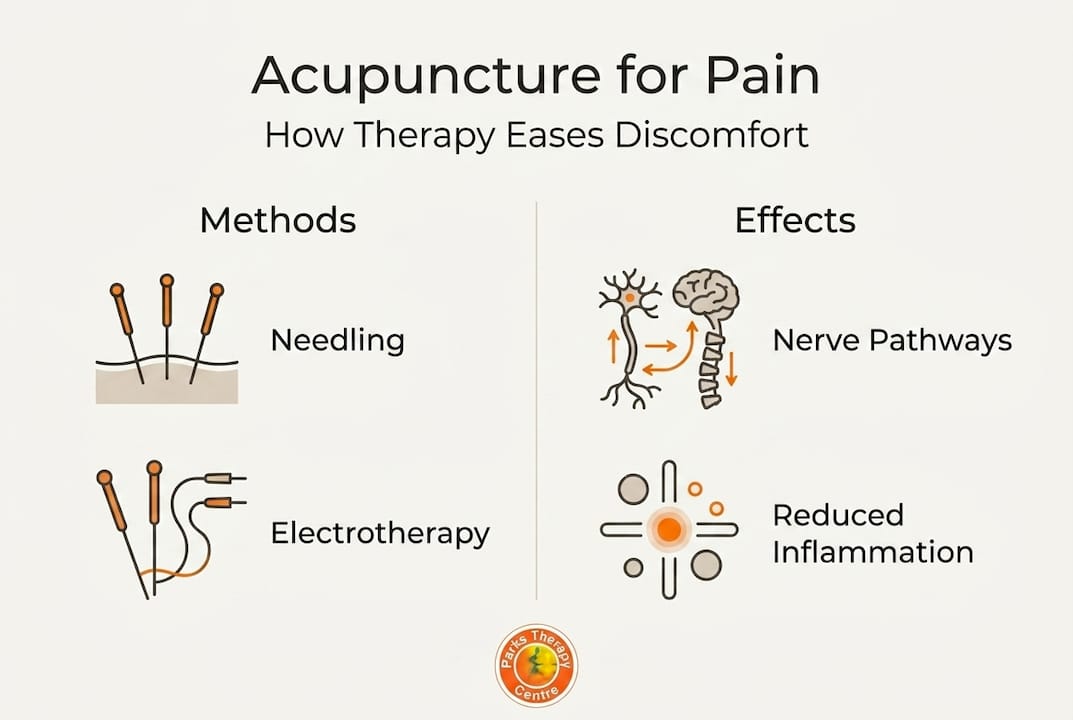 Acupuncture for Pain
How Therapy Eases Discomfort

Methods

Needling

Electrotherapy

Effects

Nerve Pathways

Reduced Inflammation

Parks Therapy Centre