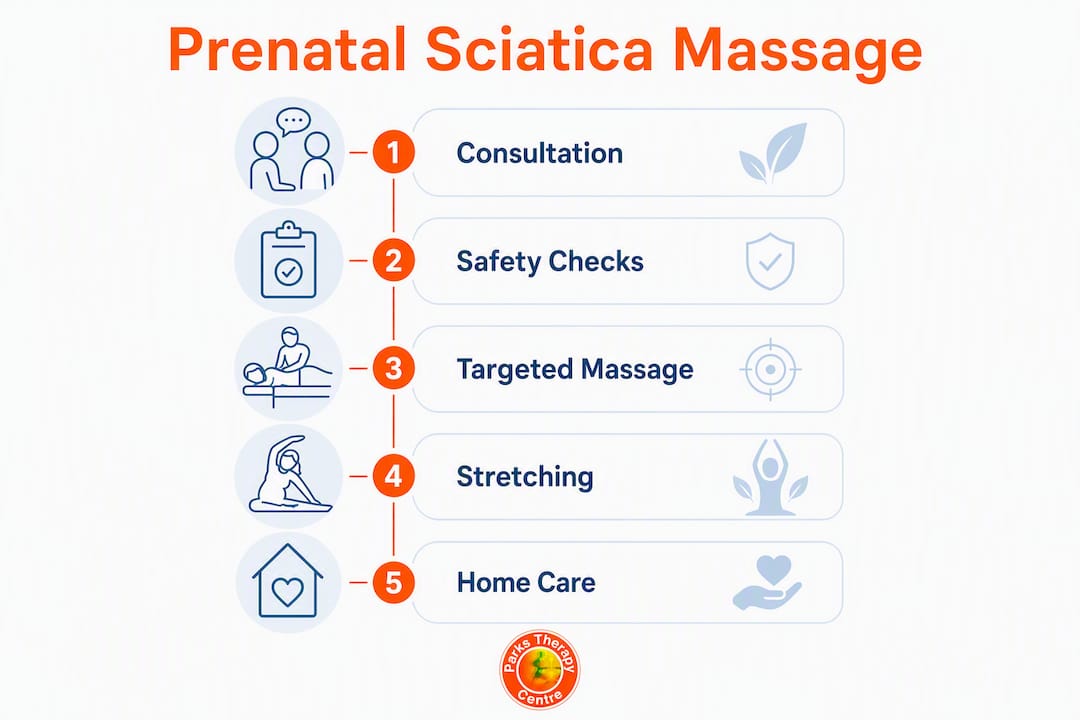 Prenatal Sciatica Massage

1 Consultation

2 Safety Checks

3 Targeted Massage

4 Stretching

5 Home Care

Parks Therapy Centre