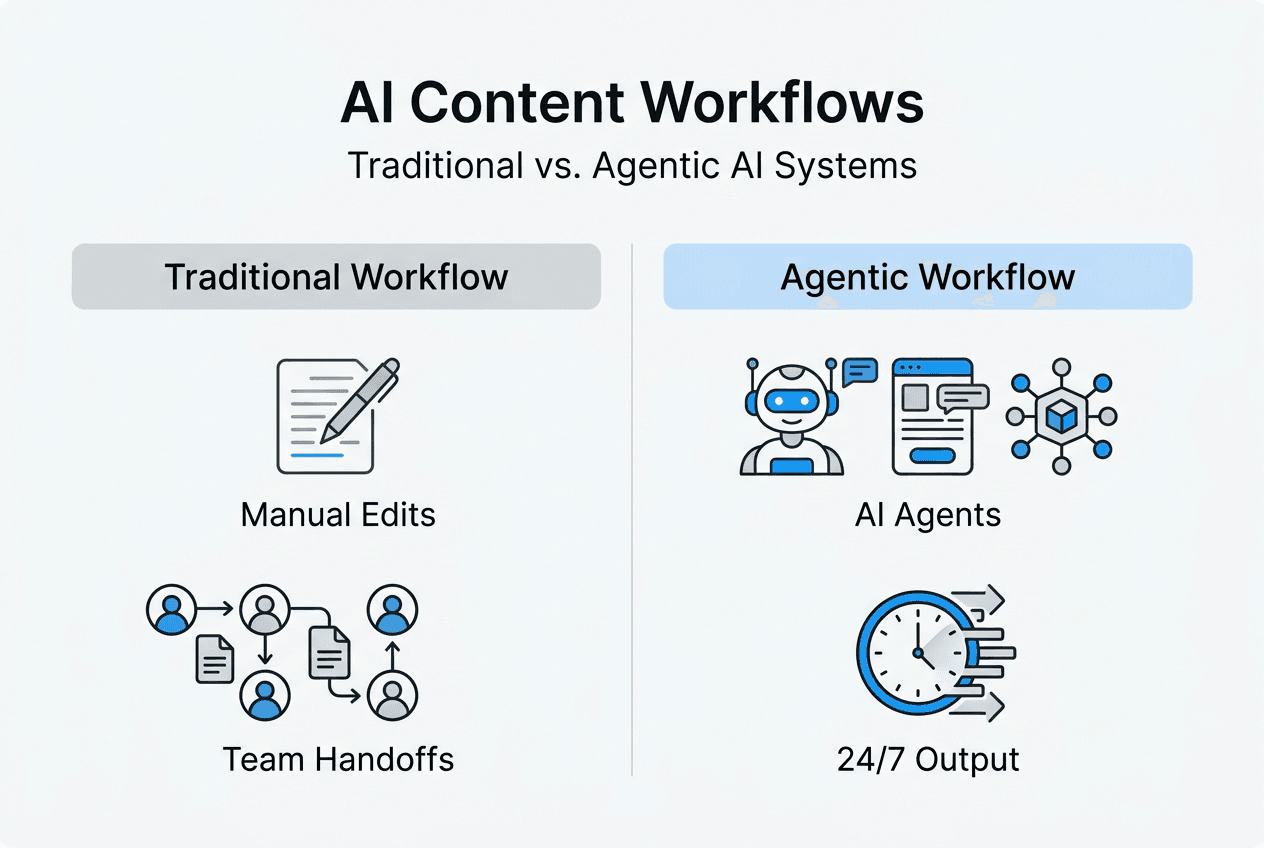 AI Content Workflows
Traditional vs. Agentic AI Systems

Traditional Workflow

Manual Edits

Team Handoffs

Agentic Workflow

AI Agents

24/7 Output