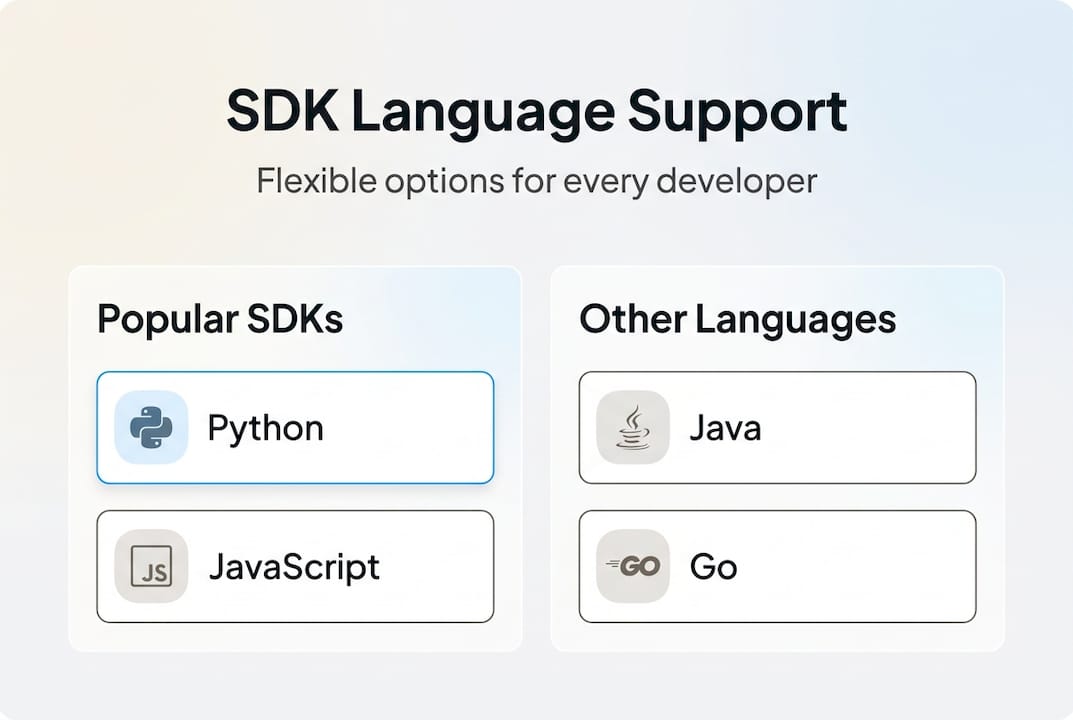 SDK Language Support

Flexible options for every developer

Popular SDKs

Python

JS JavaScript

Other Languages

Java

GO Go