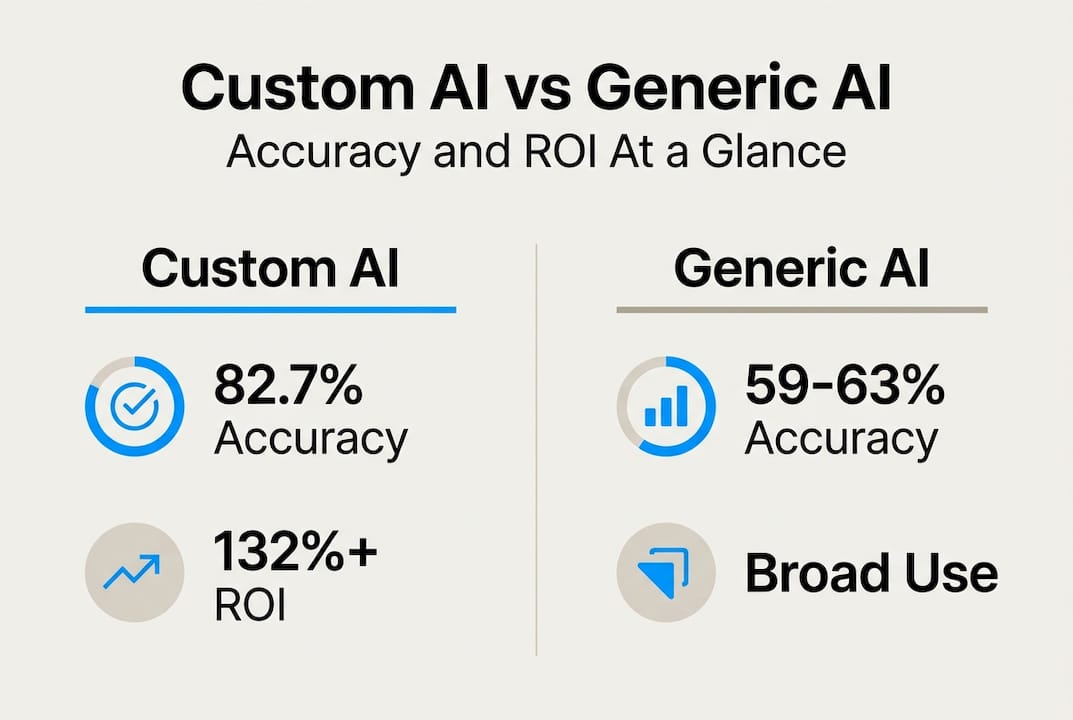 Custom AI vs Generic AI
Accuracy and ROI At a Glance

Custom AI

82.7%
Accuracy

132%+
ROI

Generic AI

59-63%
Accuracy

Broad Use