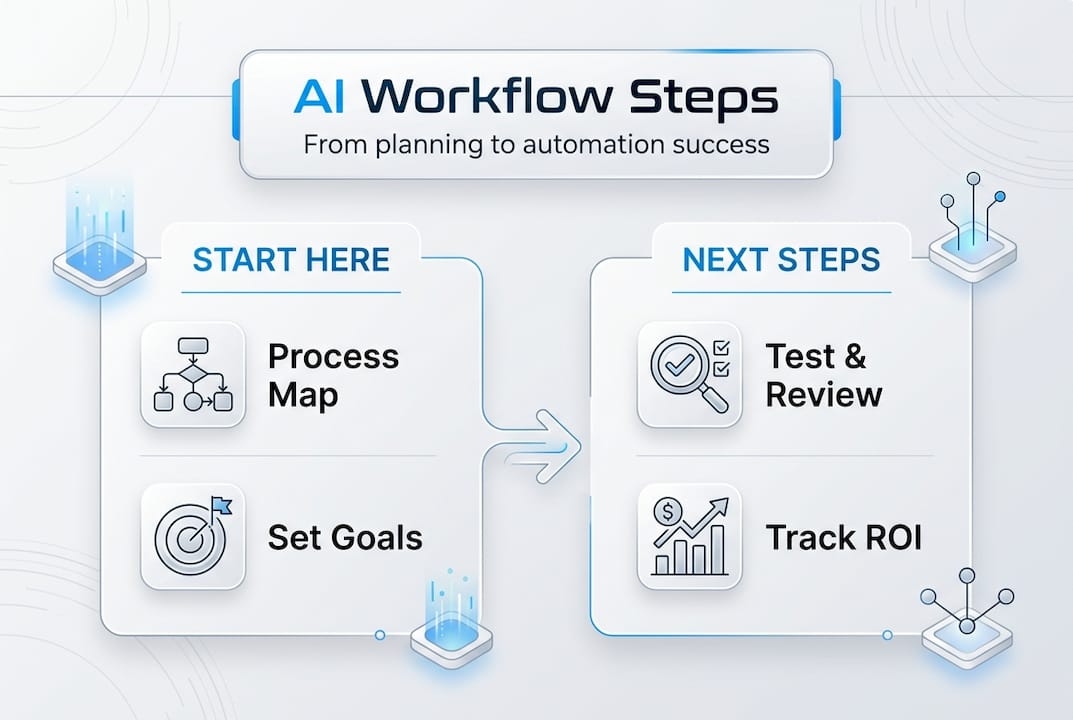 AI Workflow Steps
From planning to automation success

START HERE

Process Map

Set Goals

NEXT STEPS

Test & Review

Track ROI