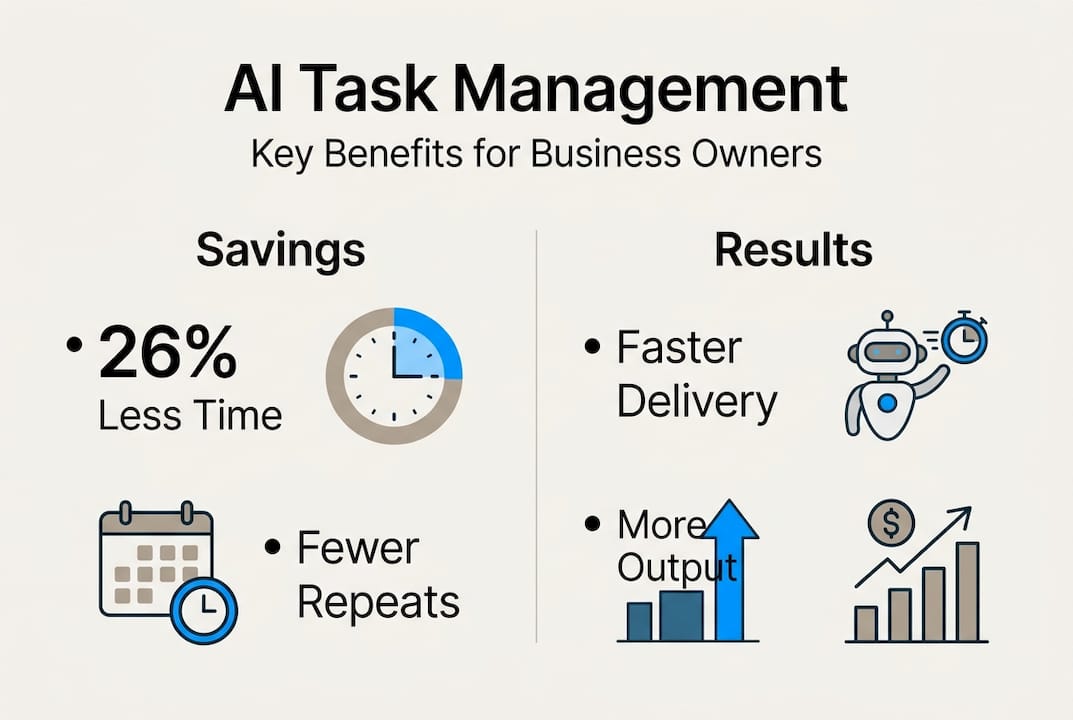 AI Task Management

Key Benefits for Business Owners

Savings

• 26%
Less Time

• Fewer Repeats

Results

• Faster Delivery

• More Output

$