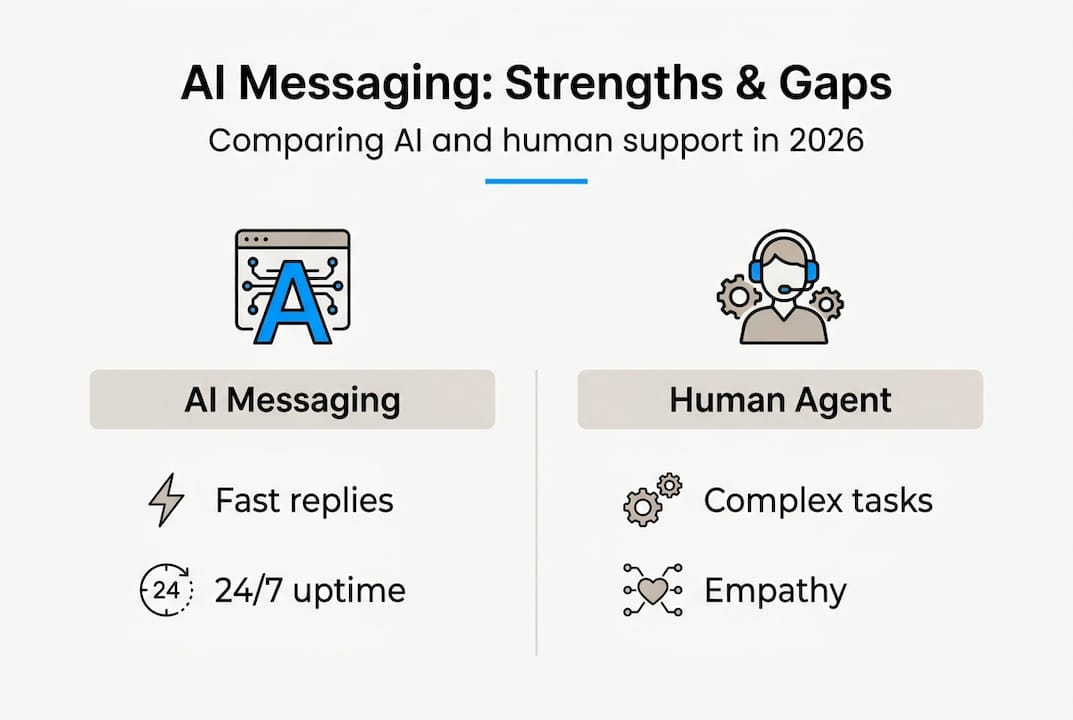 AI Messaging: Strengths & Gaps
Comparing AI and human support in 2026

A

AI Messaging

Fast replies

24 24/7 uptime

Human Agent

Complex tasks

Empathy