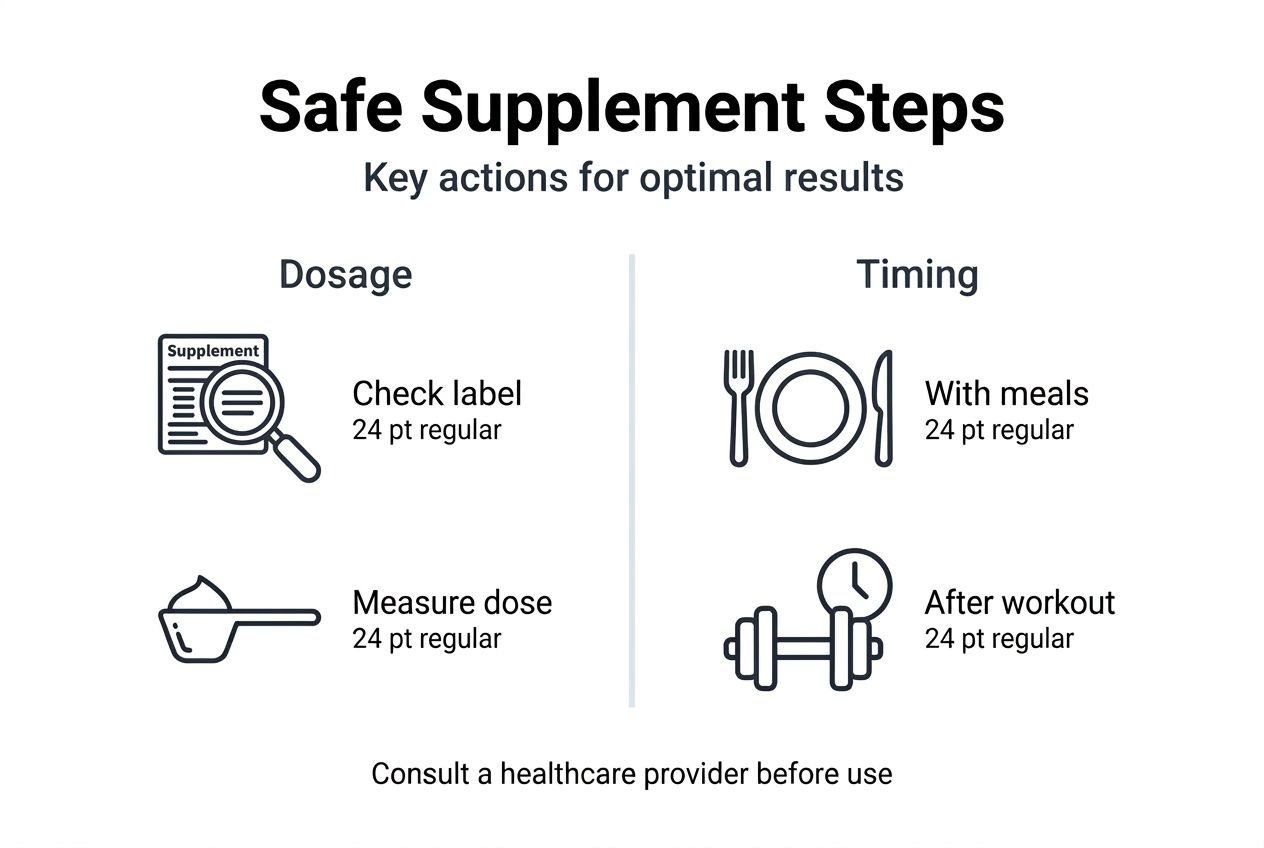 Safe Supplement Steps

Key actions for optimal results

Dosage

Supplement

Check label
24 pt regular

Measure dose
24 pt regular

Timing

With meals
24 pt regular

After workout
24 pt regular

Consult a healthcare provider before use