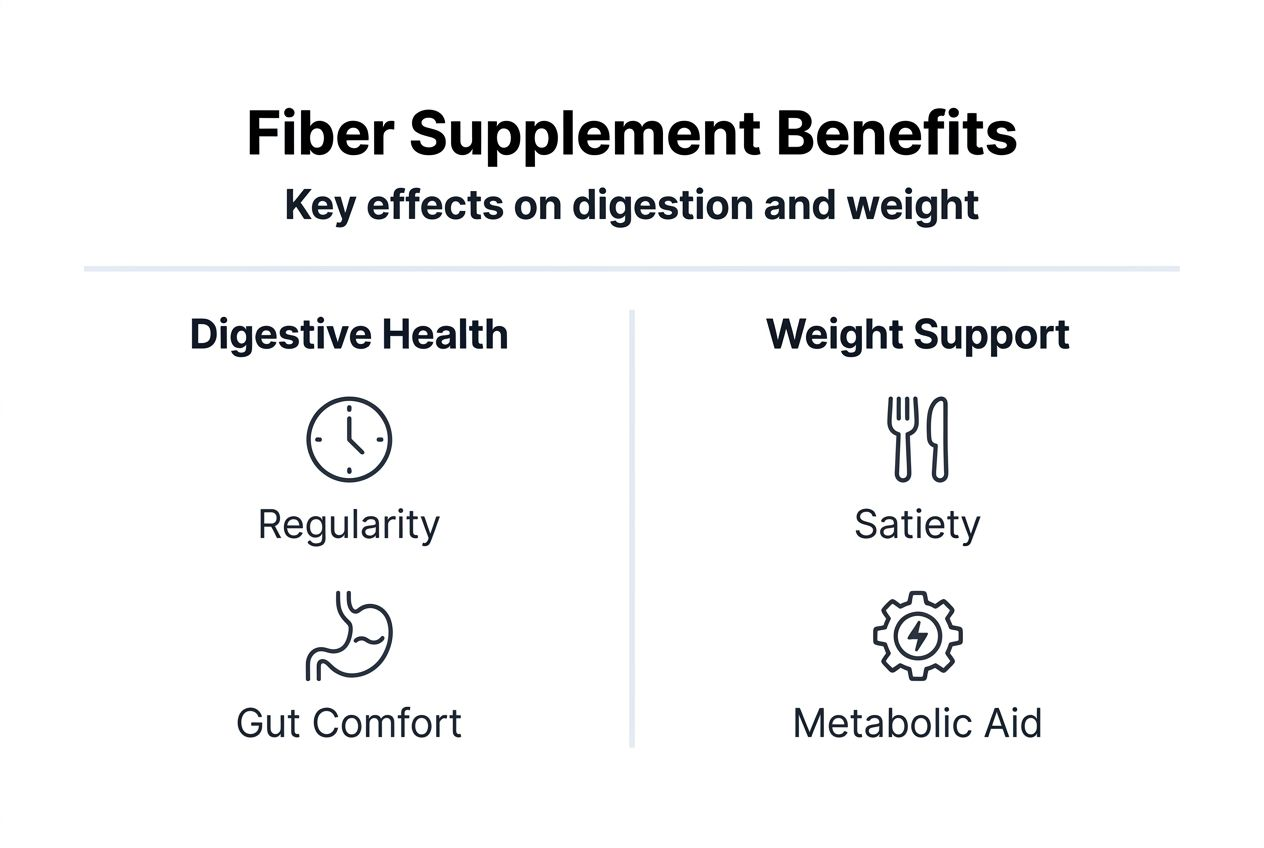 Fiber Supplement Benefits
Key effects on digestion and weight

Digestive Health

Regularity

Gut Comfort

Weight Support

Satiety

Metabolic Aid