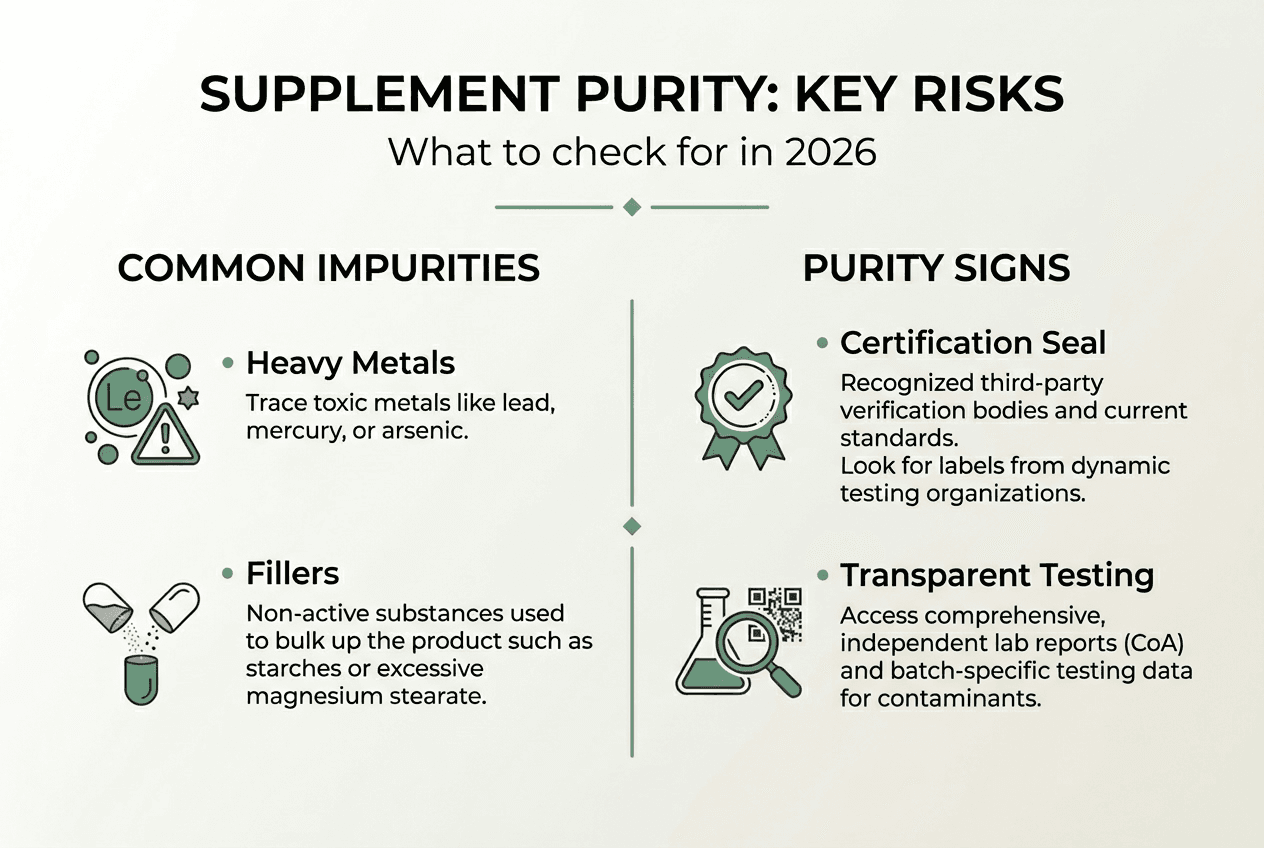 SUPPLEMENT PURITY: KEY RISKS
What to check for in 2026

COMMON IMPURITIES

Le

• Heavy Metals
Trace toxic metals like lead, mercury, or arsenic.

• Fillers
Non-active substances used to bulk up the product such as starches or excessive magnesium stearate.

PURITY SIGNS

• Certification Seal
Recognized third-party verification bodies and current standards.
Look for labels from dynamic testing organizations.

• Transparent Testing
Access comprehensive, independent lab reports (CoA) and batch-specific testing data for contaminants.