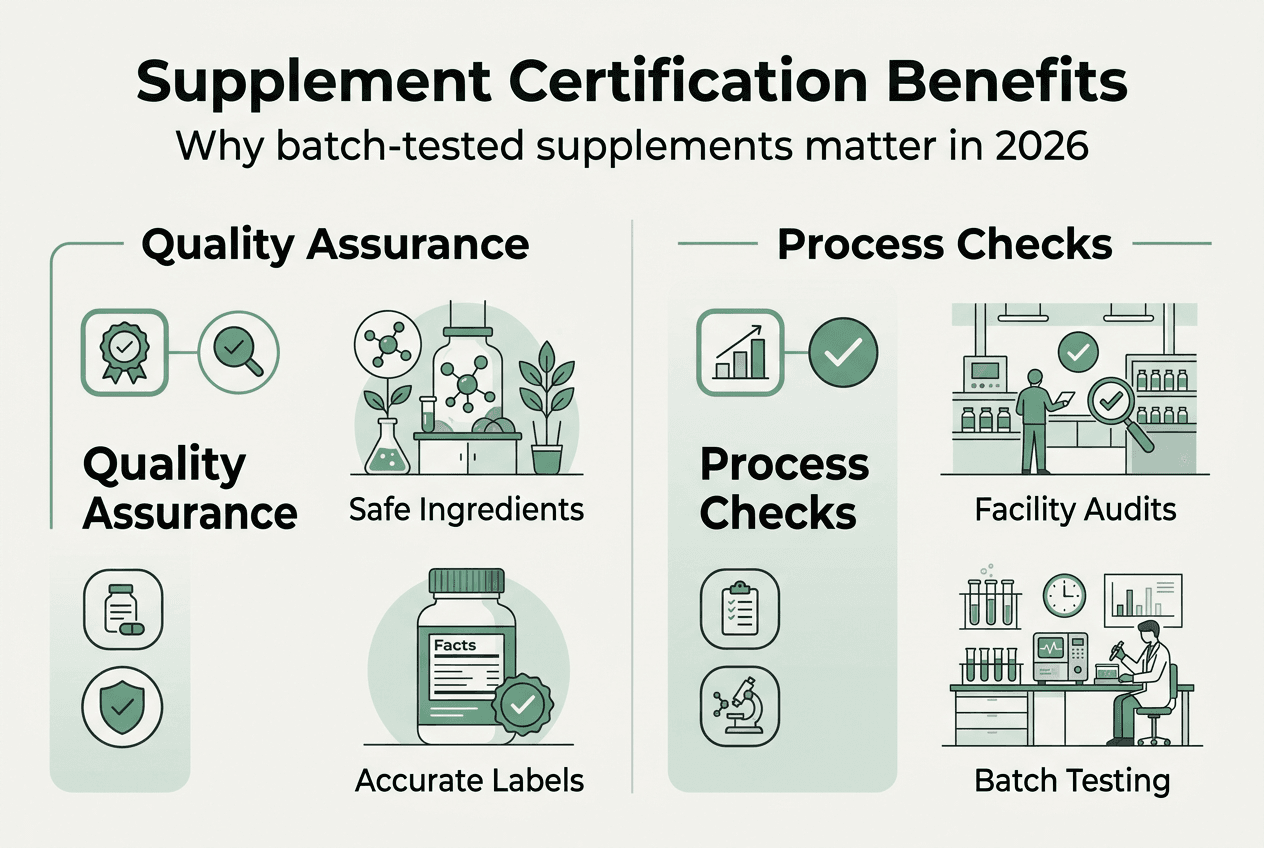 Supplement Certification Benefits

Why batch-tested supplements matter in 2026

Quality Assurance

Quality Assurance

Safe Ingredients

Facts

Accurate Labels

Process Checks

Process Checks

Facility Audits

Batch Testing