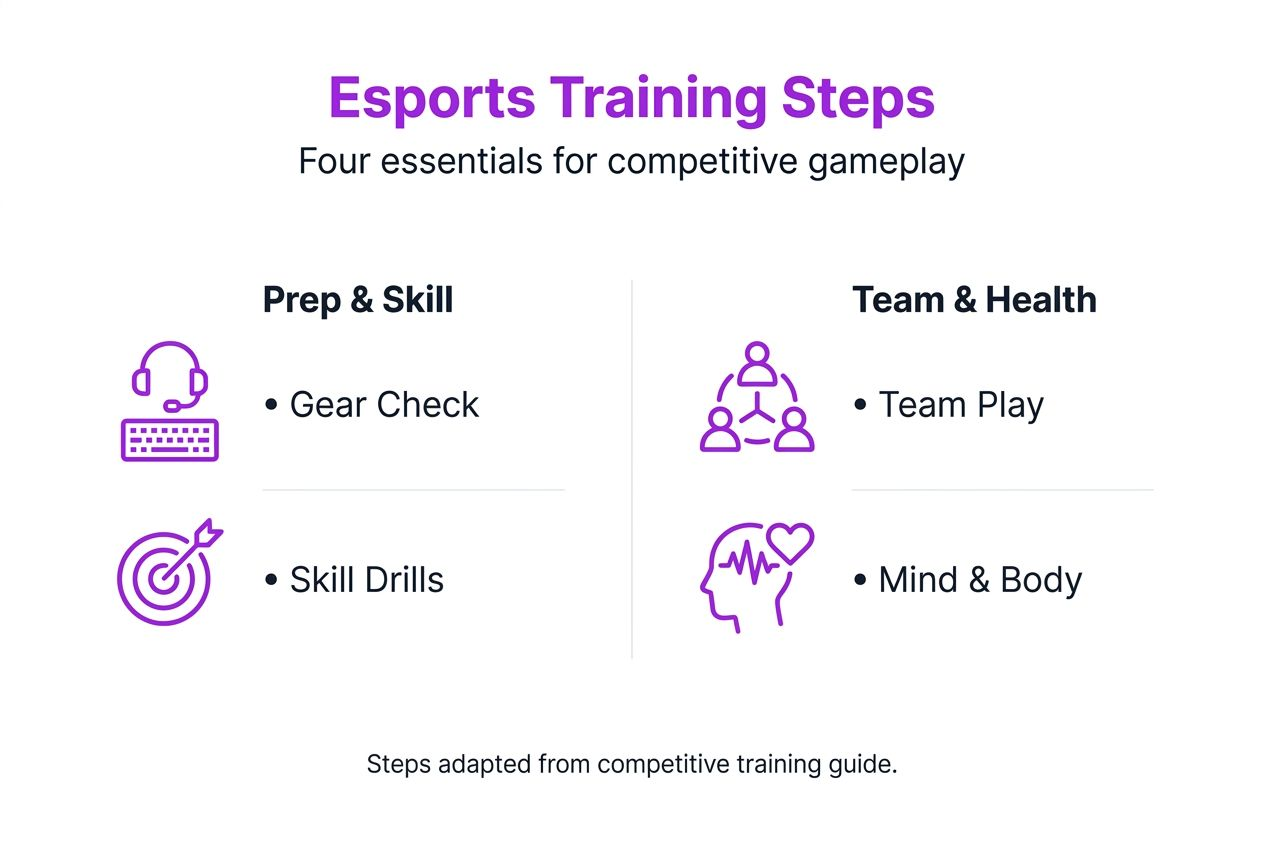 Esports Training Steps

Four essentials for competitive gameplay

Prep & Skill

• Gear Check

• Skill Drills

Team & Health

• Team Play

• Mind & Body

Steps adapted from competitive training guide.