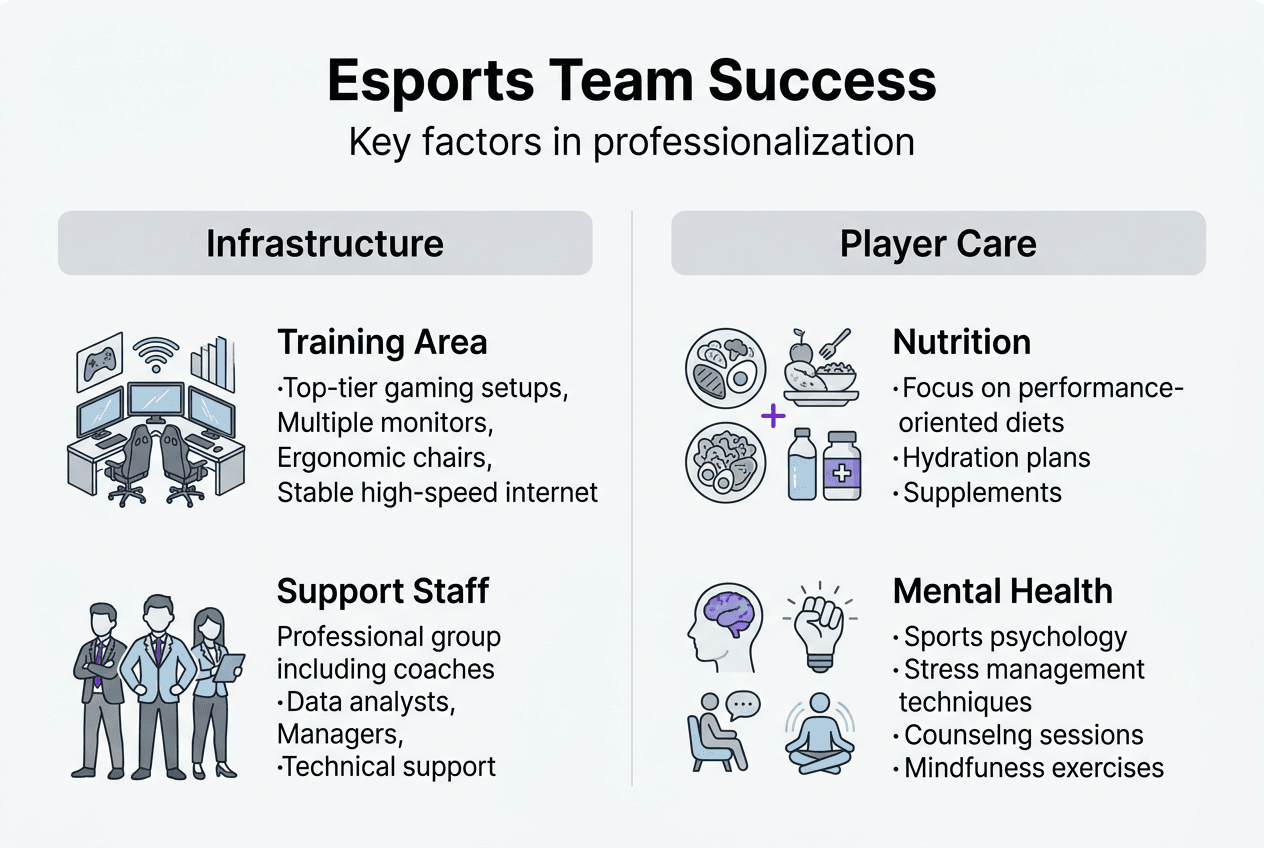 Esports Team Success
Key factors in professionalization

Infrastructure

Training Area
·Top-tier gaming setups, Multiple monitors, Ergonomic chairs, Stable high-speed internet

Support Staff
Professional group including coaches
·Data analysts, Managers,
·Technical support

Player Care

Nutrition
· Focus on performance-oriented diets
· Hydration plans
· Supplements

Mental Health
· Sports psychology
· Stress management techniques
· Counselng sessions
· Mindfuness exercises