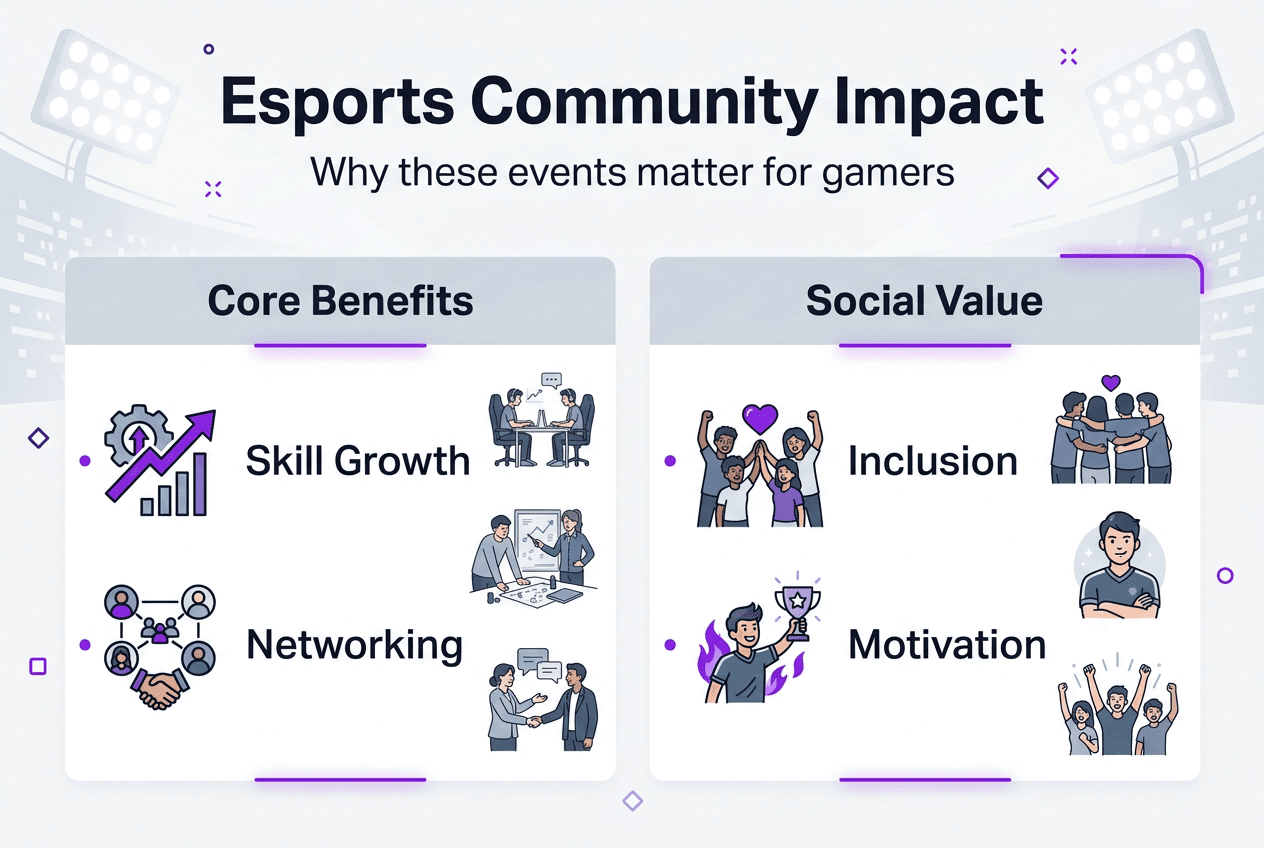 Esports Community Impact

Why these events matter for gamers

Core Benefits

Skill Growth

Networking

Social Value

Inclusion

Motivation