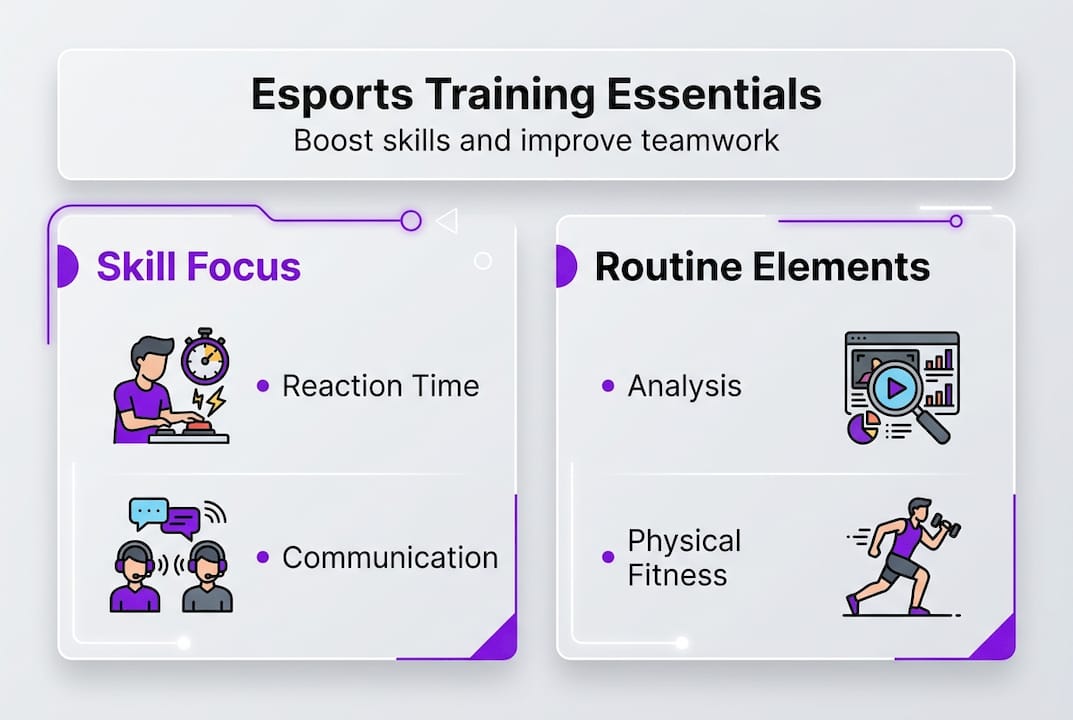 Esports Training Essentials
Boost skills and improve teamwork

Skill Focus

• Reaction Time

• Communication

Routine Elements

• Analysis

• Physical Fitness