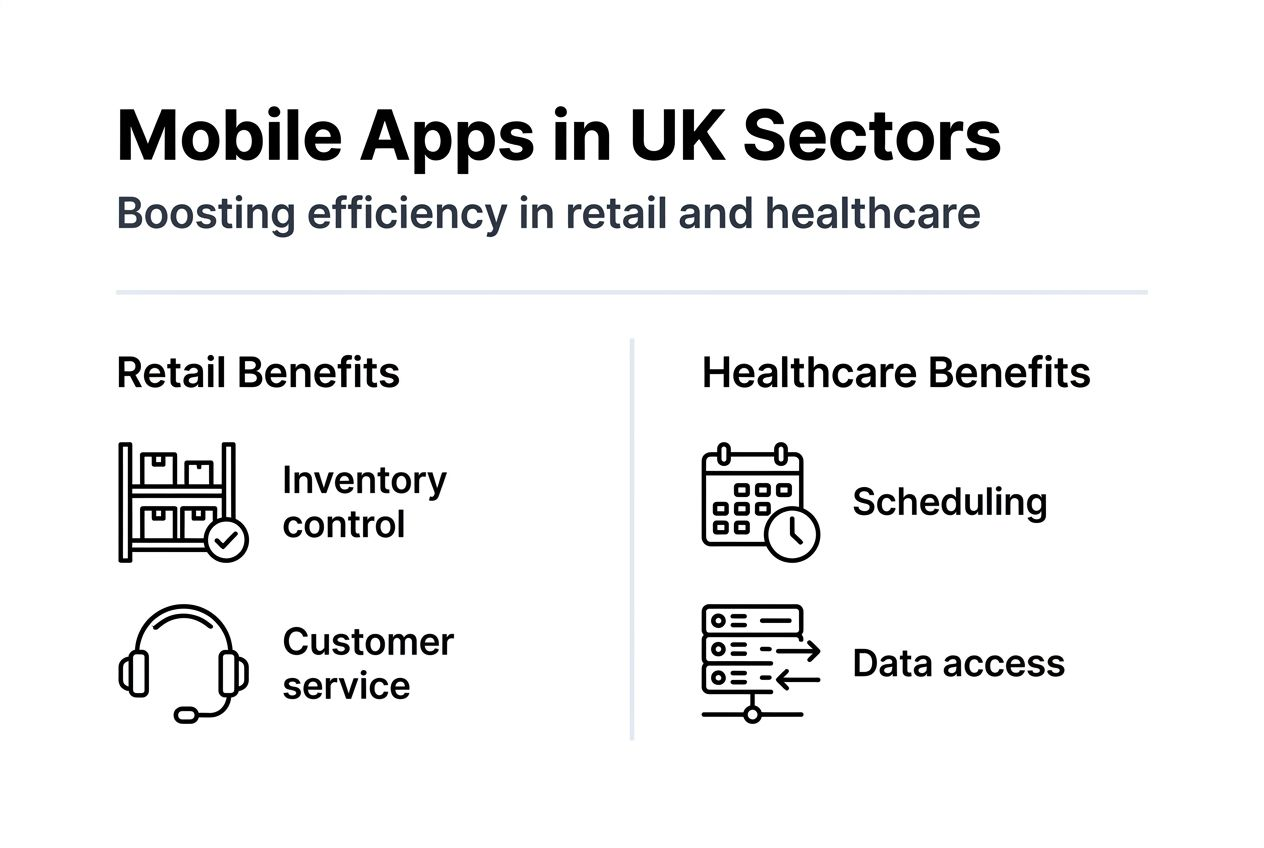 Mobile Apps in UK Sectors

Boosting efficiency in retail and healthcare

Retail Benefits

Inventory control

Customer service

Healthcare Benefits

Scheduling

Data access