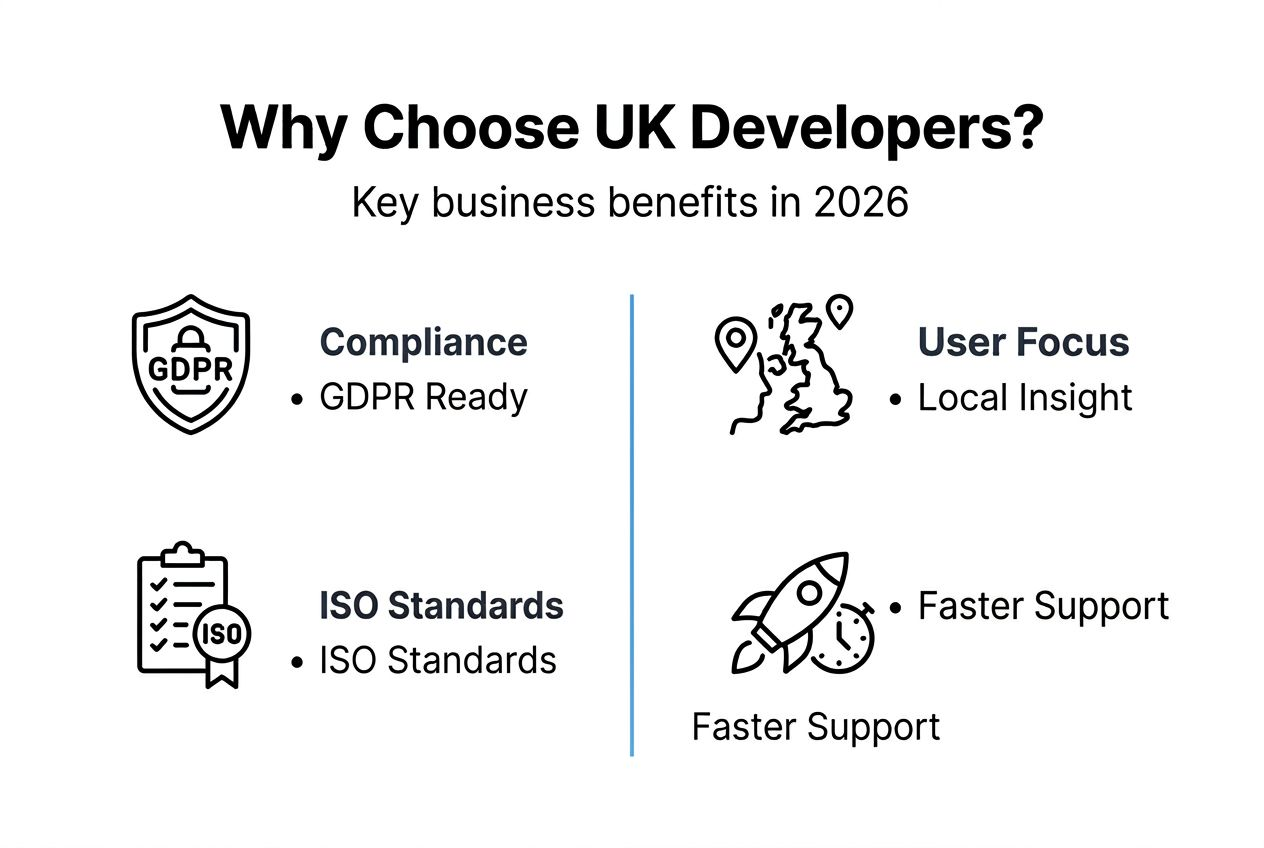 Why Choose UK Developers?

Key business benefits in 2026

GDPR

Compliance
• GDPR Ready

ISO

ISO Standards
• ISO Standards

User Focus
• Local Insight

• Faster Support

Faster Support