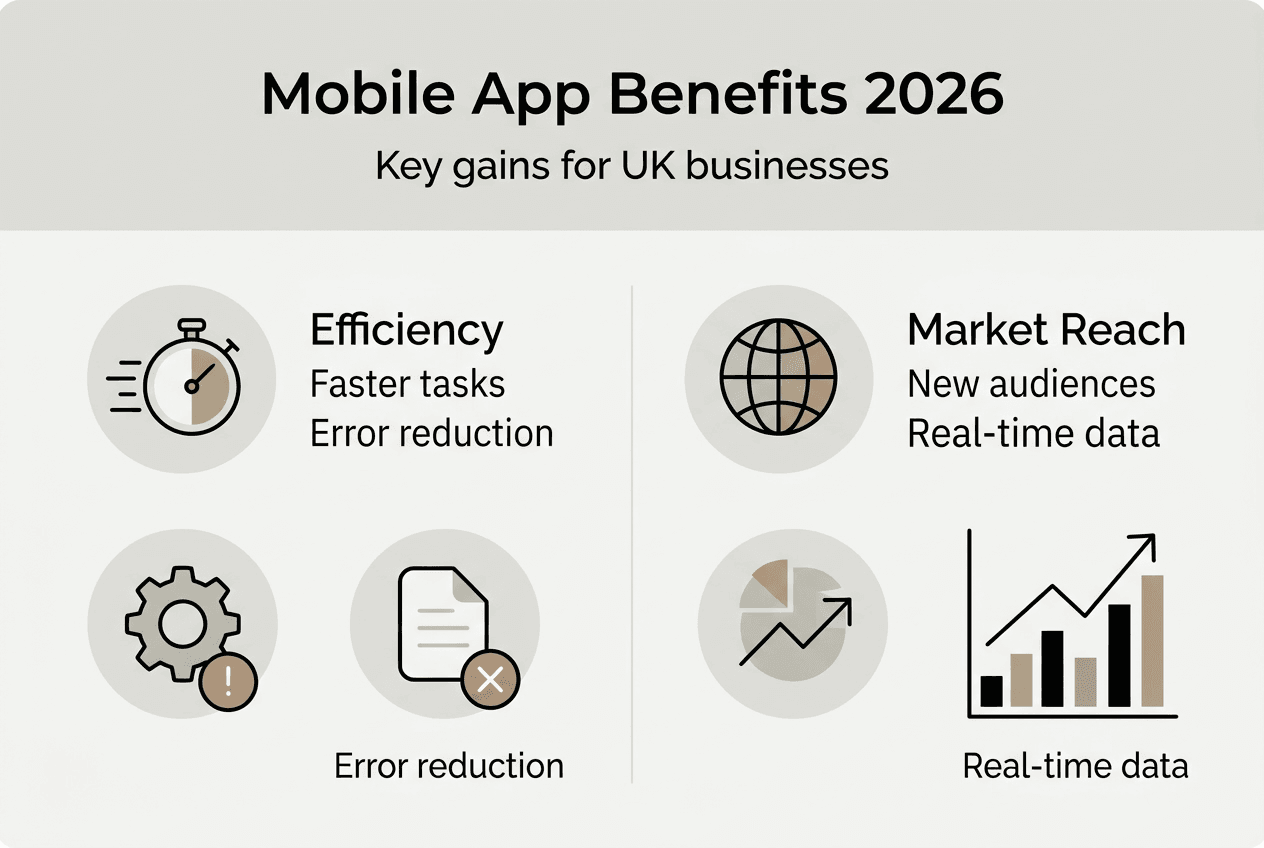 Mobile App Benefits 2026

Key gains for UK businesses

Efficiency
Faster tasks
Error reduction

Error reduction

Market Reach
New audiences
Real-time data

Real-time data