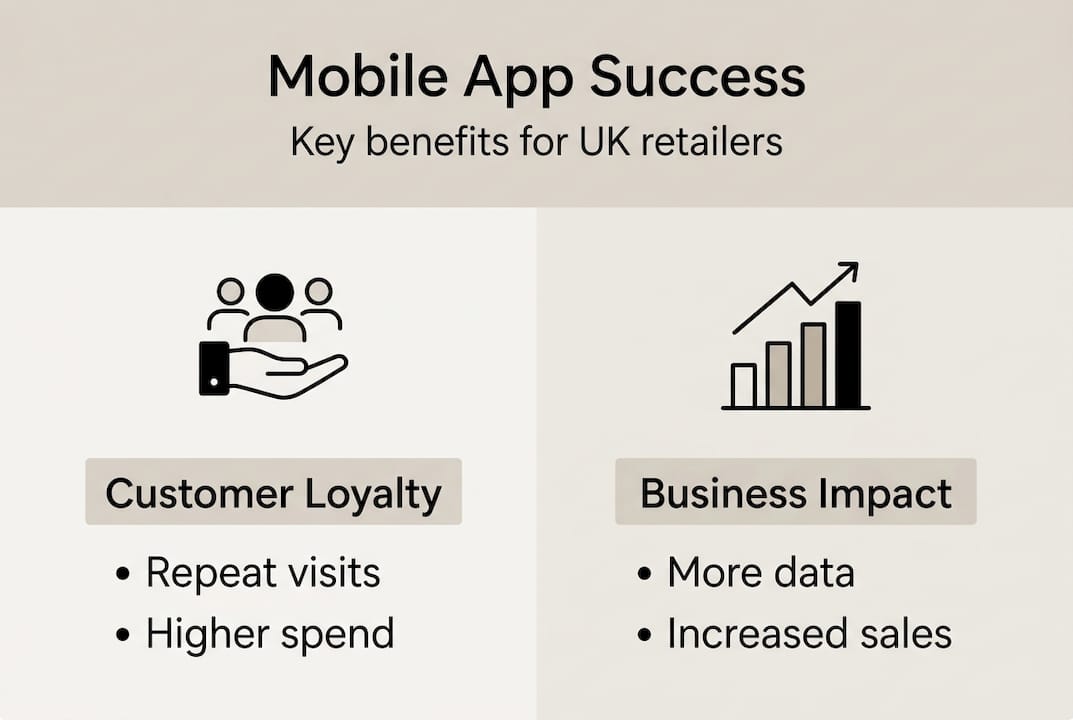 Mobile App Success
Key benefits for UK retailers

Customer Loyalty
• Repeat visits
• Higher spend

Business Impact
• More data
• Increased sales