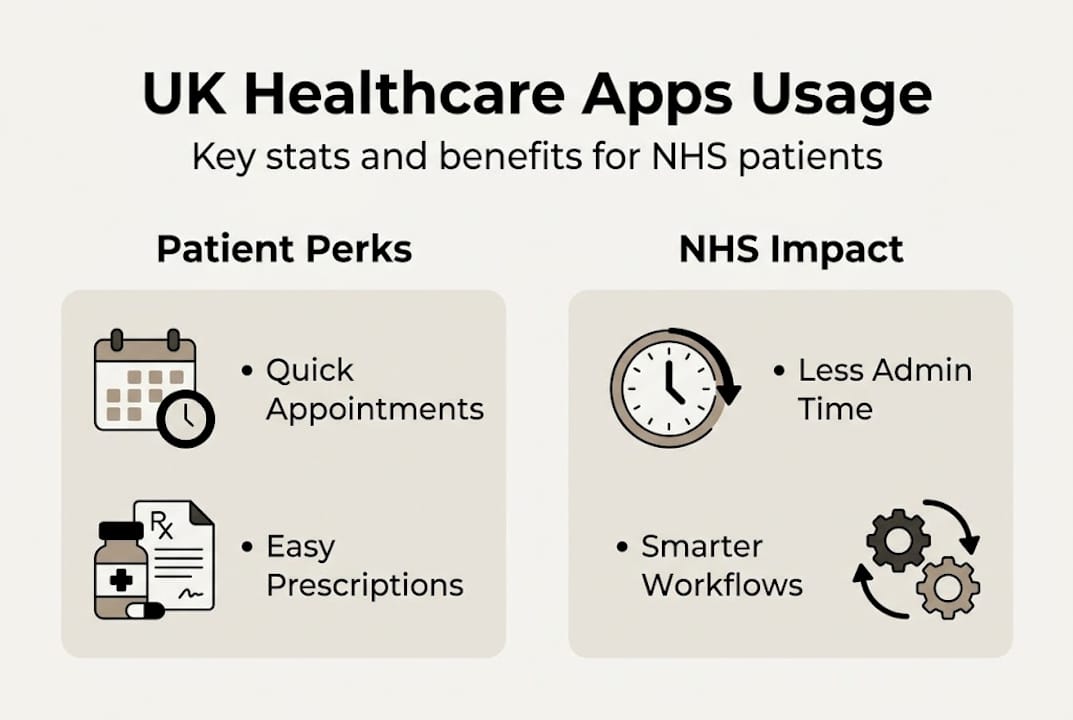 UK Healthcare Apps Usage

Key stats and benefits for NHS patients

Patient Perks

• Quick Appointments

Rx

• Easy Prescriptions

NHS Impact

• Less Admin Time

• Smarter Workflows