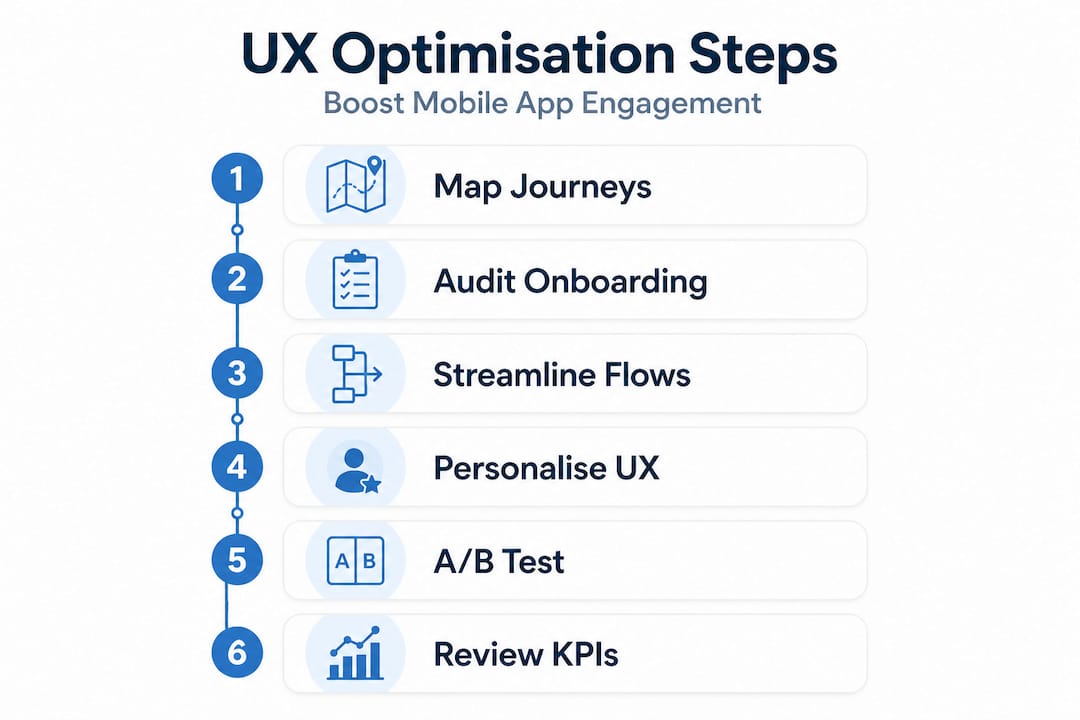 UX Optimisation Steps

Boost Mobile App Engagement

1 Map Journeys

2 Audit Onboarding

3 Streamline Flows

4 Personalise UX

5 A B A/B Test

6 Review KPIs