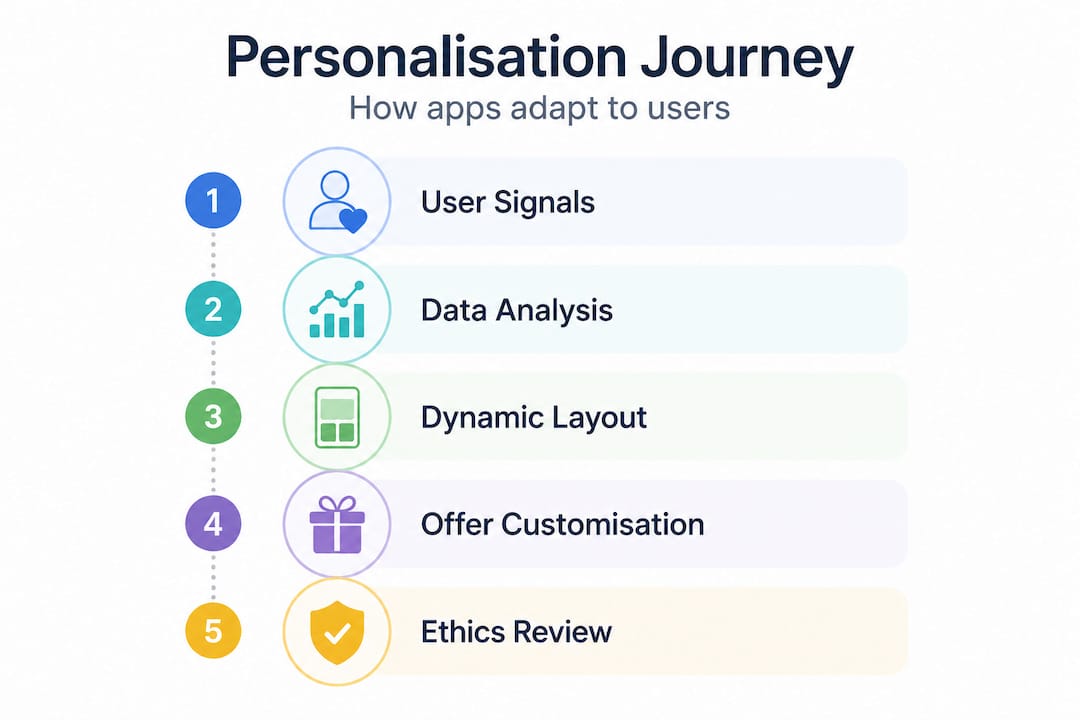 Personalisation Journey
How apps adapt to users

1 User Signals

2 Data Analysis

3 Dynamic Layout

4 Offer Customisation

5 Ethics Review